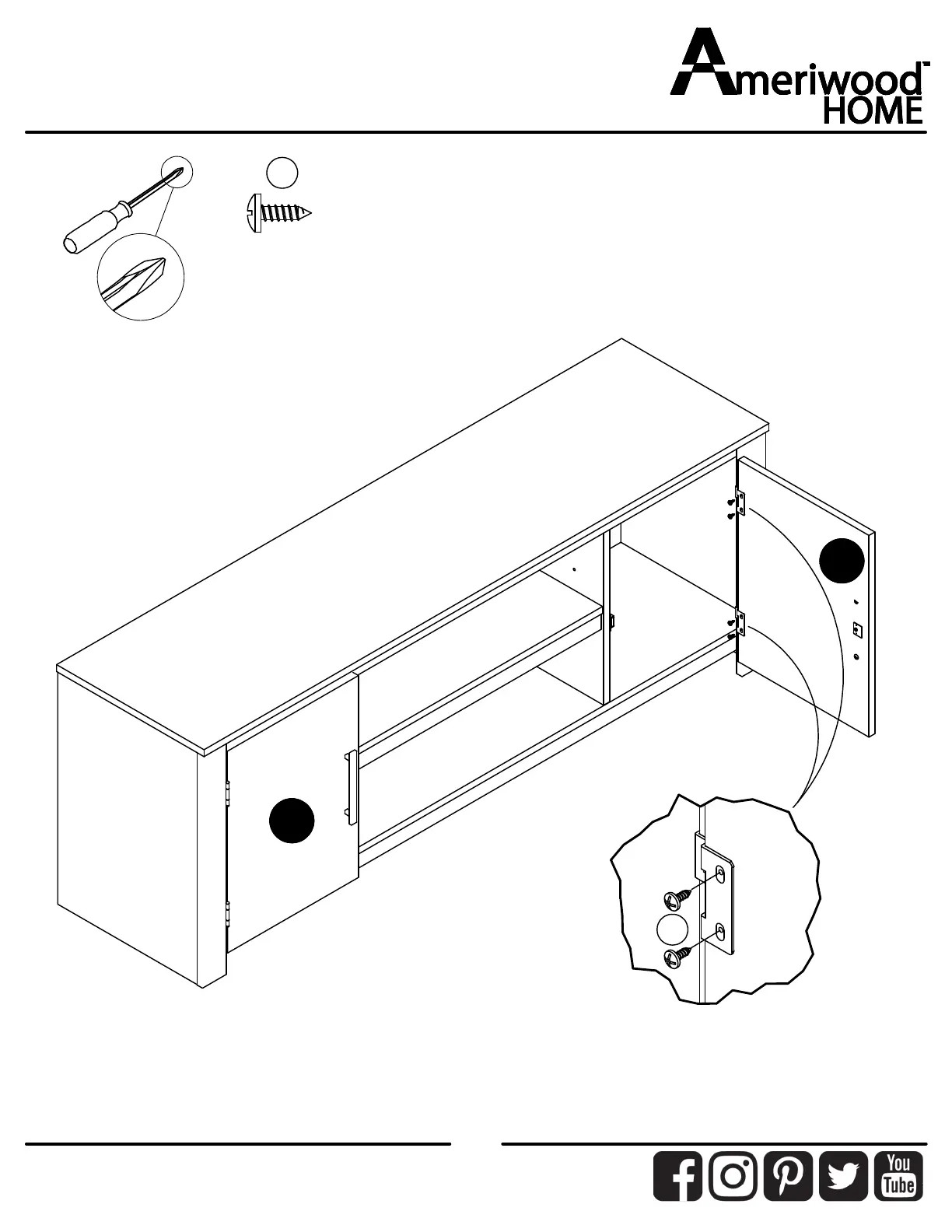 Ameriwood™ HOME

You Tube