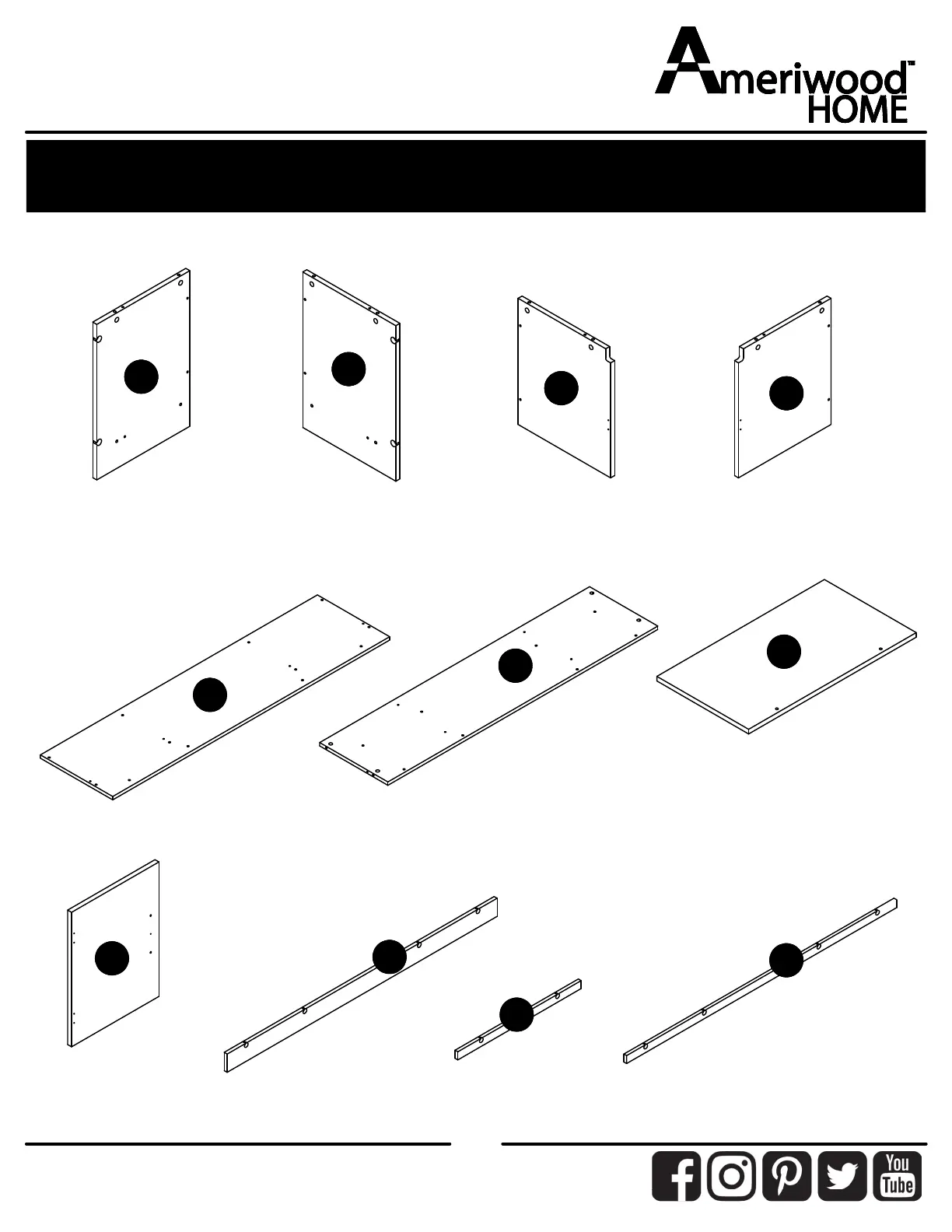 Ameriwood™ HOME

f
You Tube