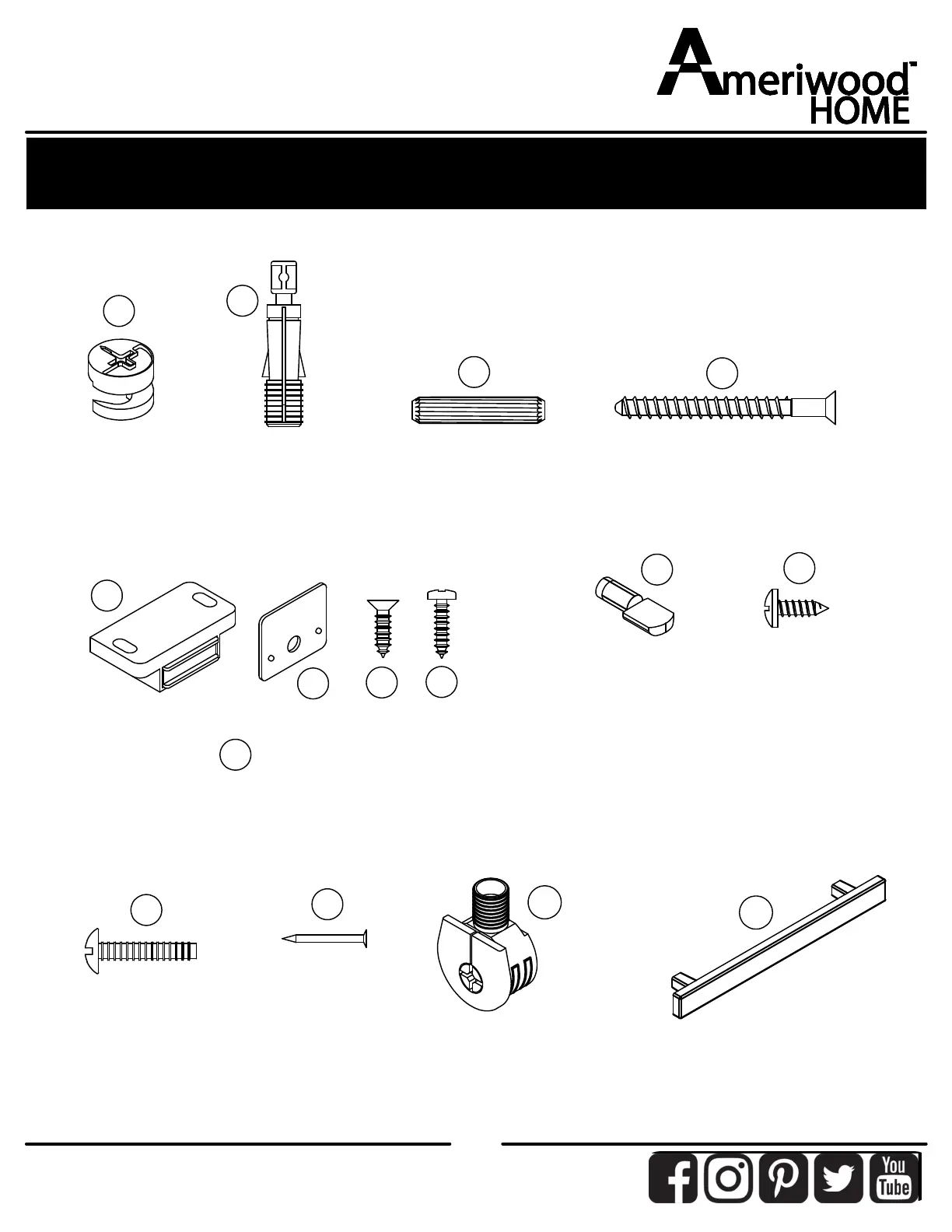 Ameriwood™ HOME

You Tube