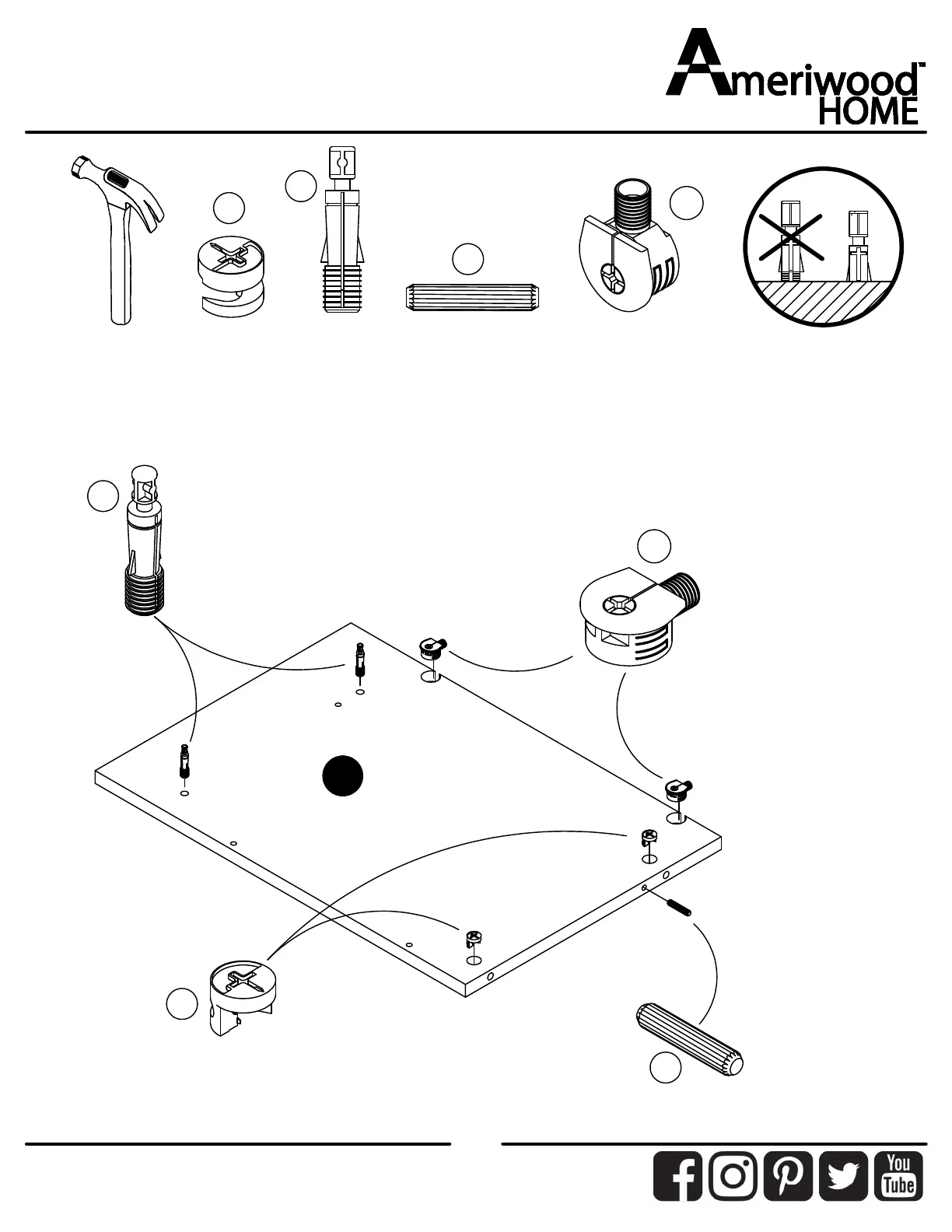 Ameriwood™ HOME

You Tube