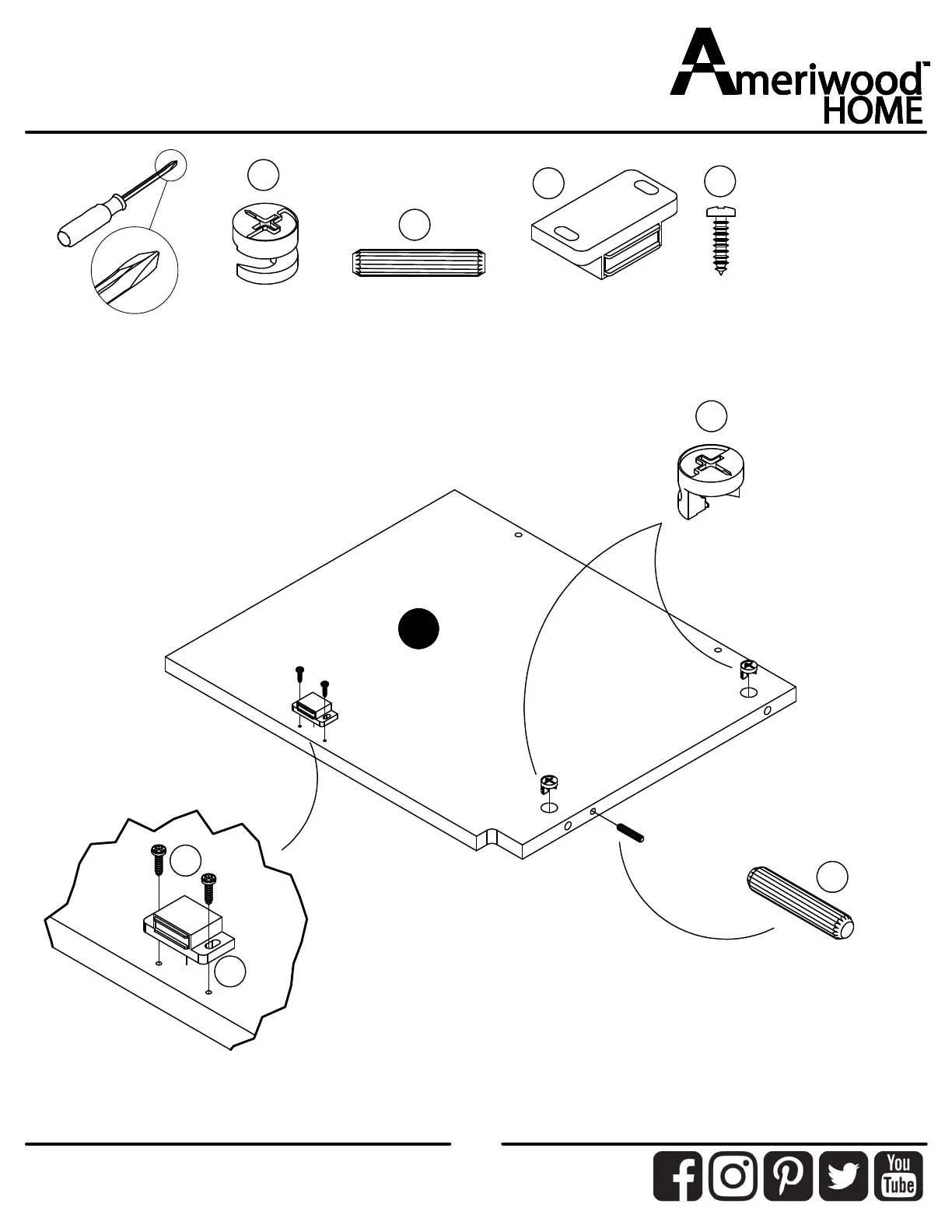 Ameriwood™ HOME

You Tube