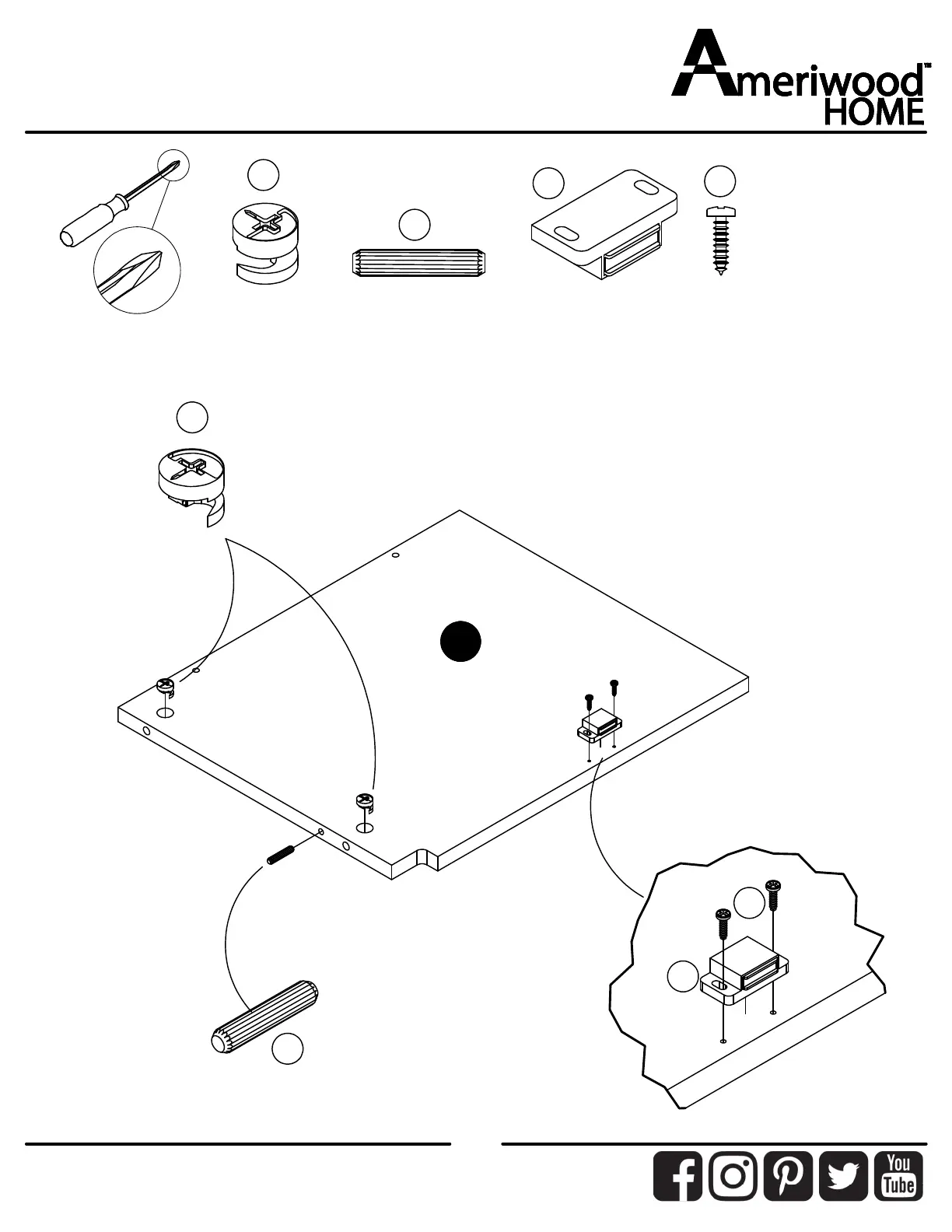 Ameriwood™ HOME

You Tube