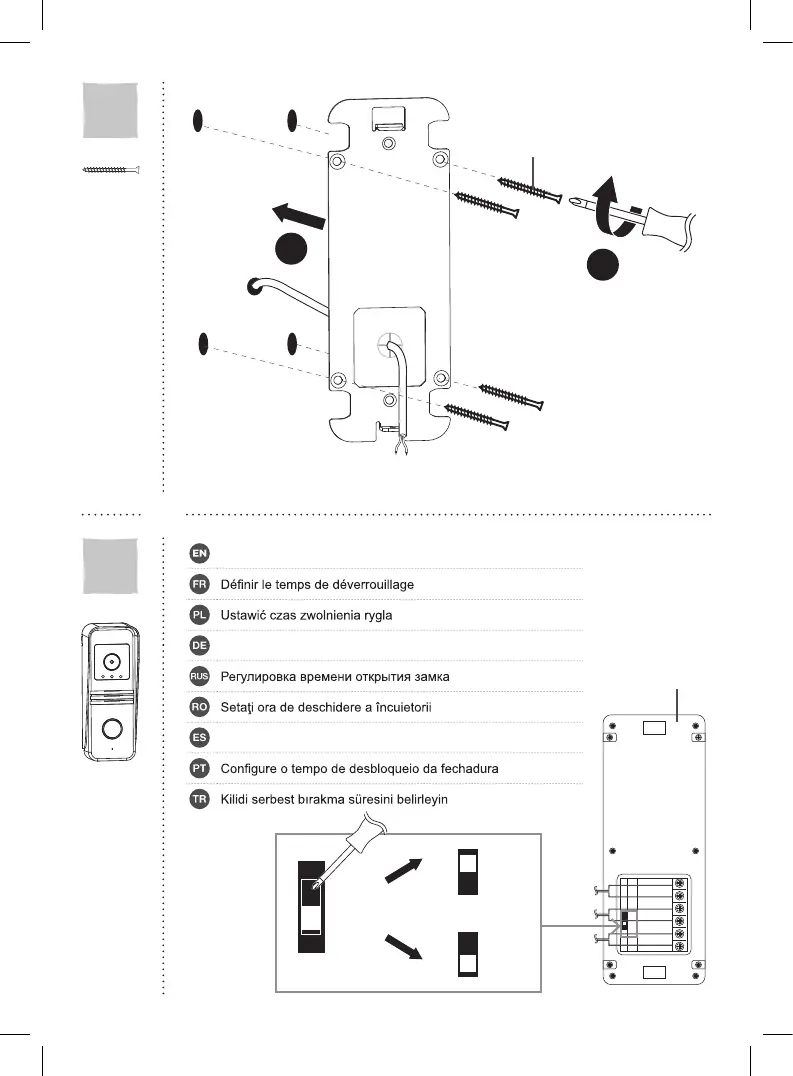 EN

FR Définir le temps de déverrouillage

PL Ustawić czas zwolnienia rygla

DE

RUS Регулировка времени открытия замка

RO Setaţi ora de deschidere a încuietorii

ES

PT Configure o tempo de desbloqueio da fechadura

TR Kilidi serbest bırakma süresini belirleyin