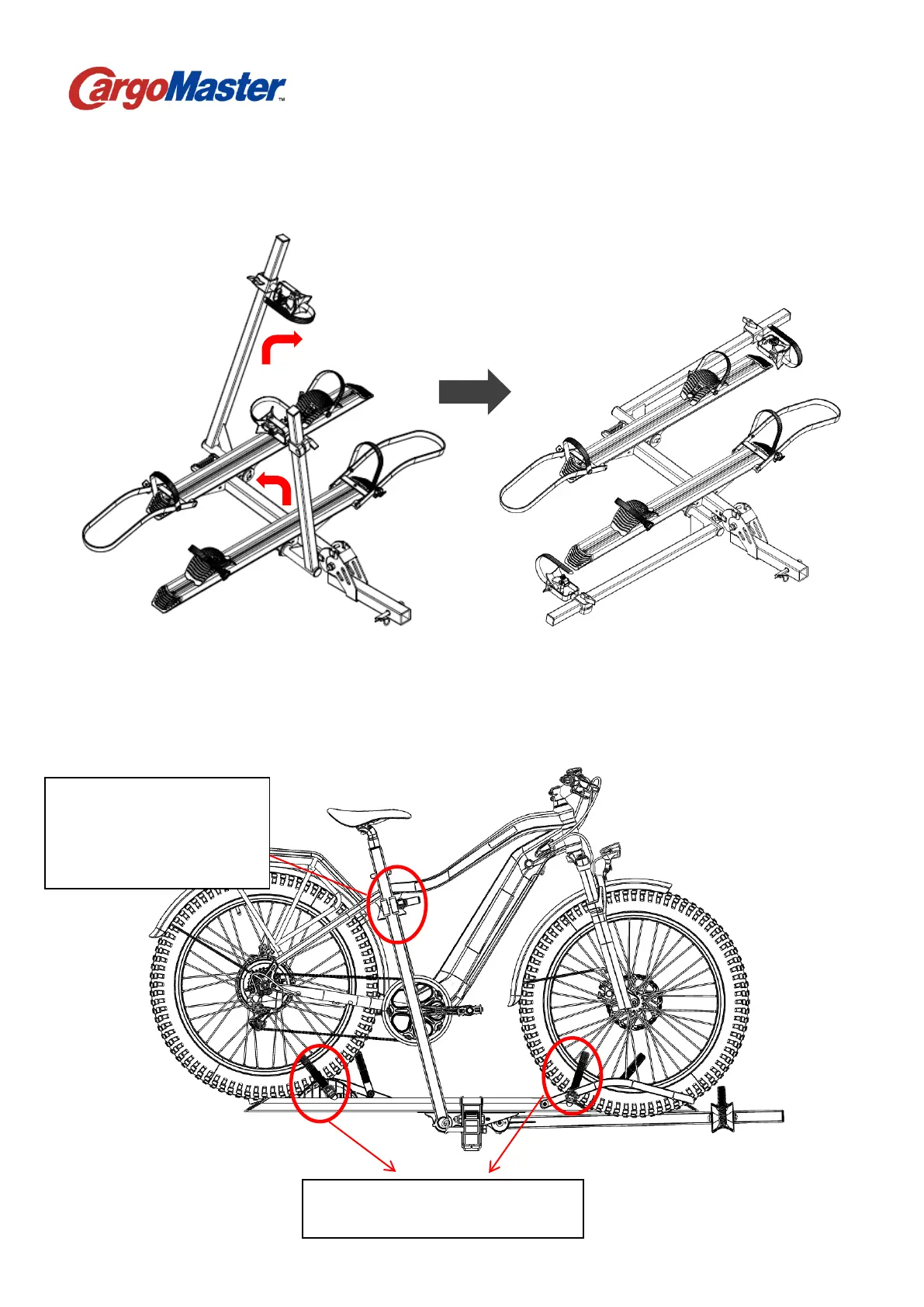 CargoMaster™