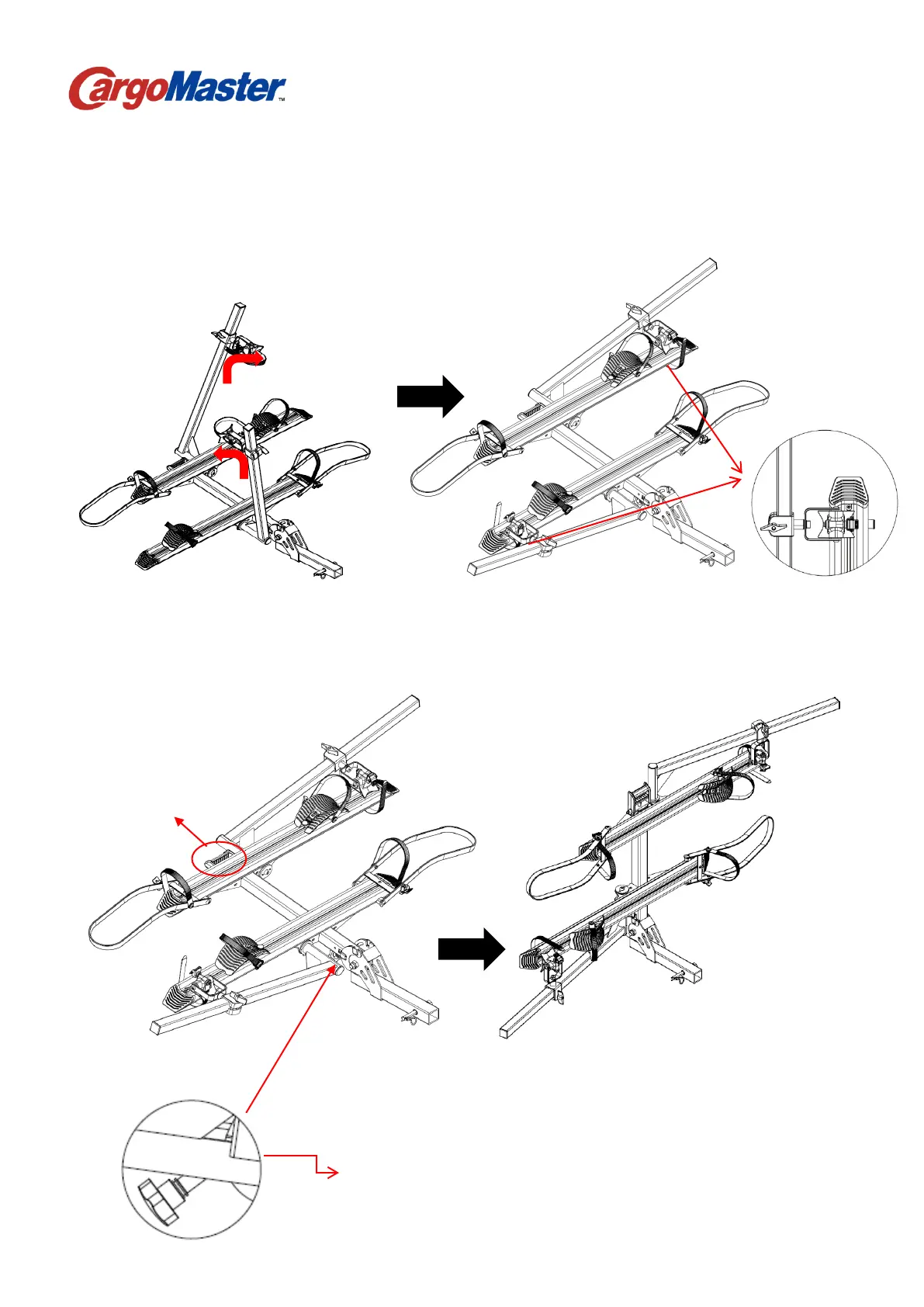 CargoMaster™