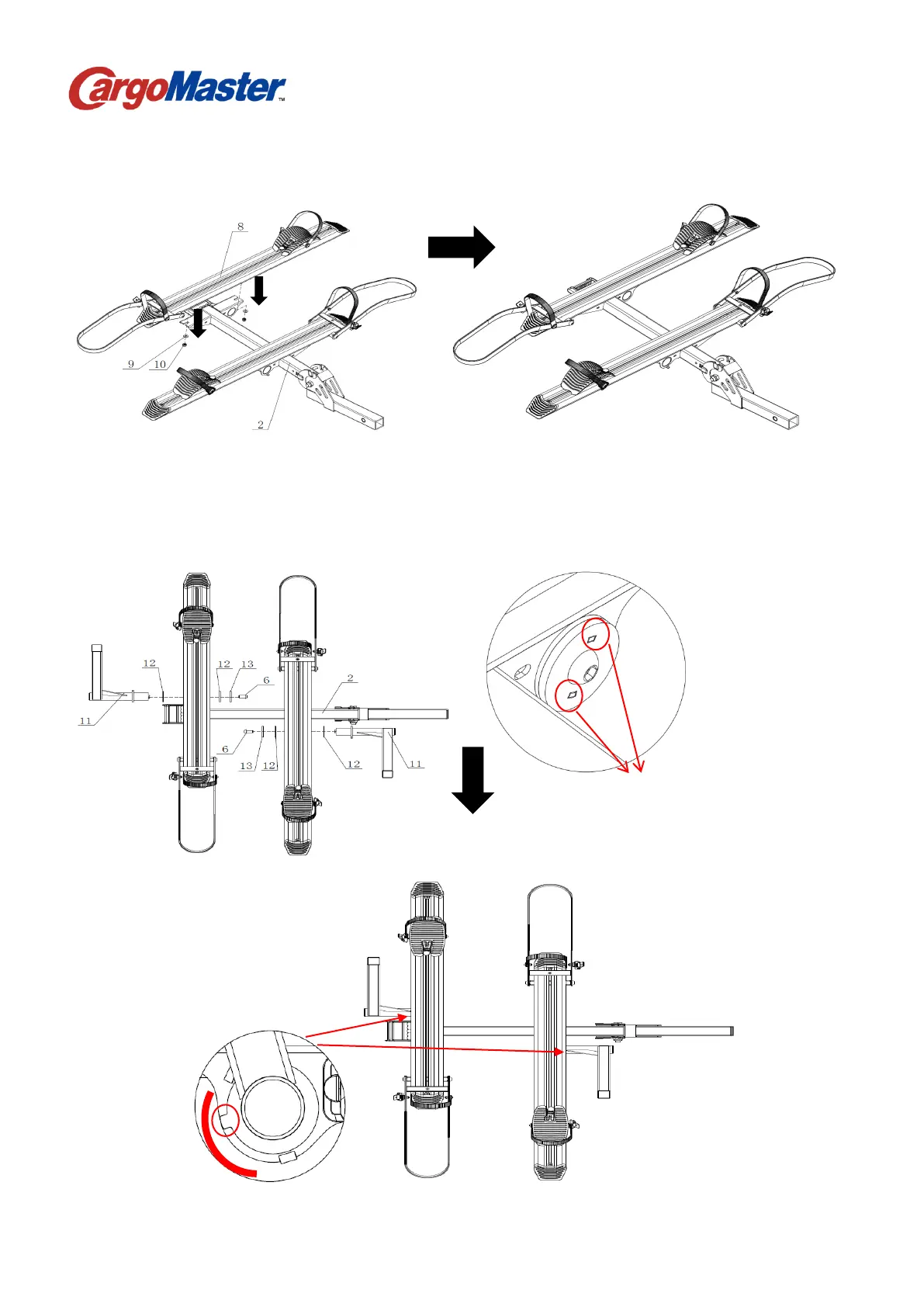 CargoMaster™

8
9
10
2

12
12
13
6
2
11
6
13
12
12
11