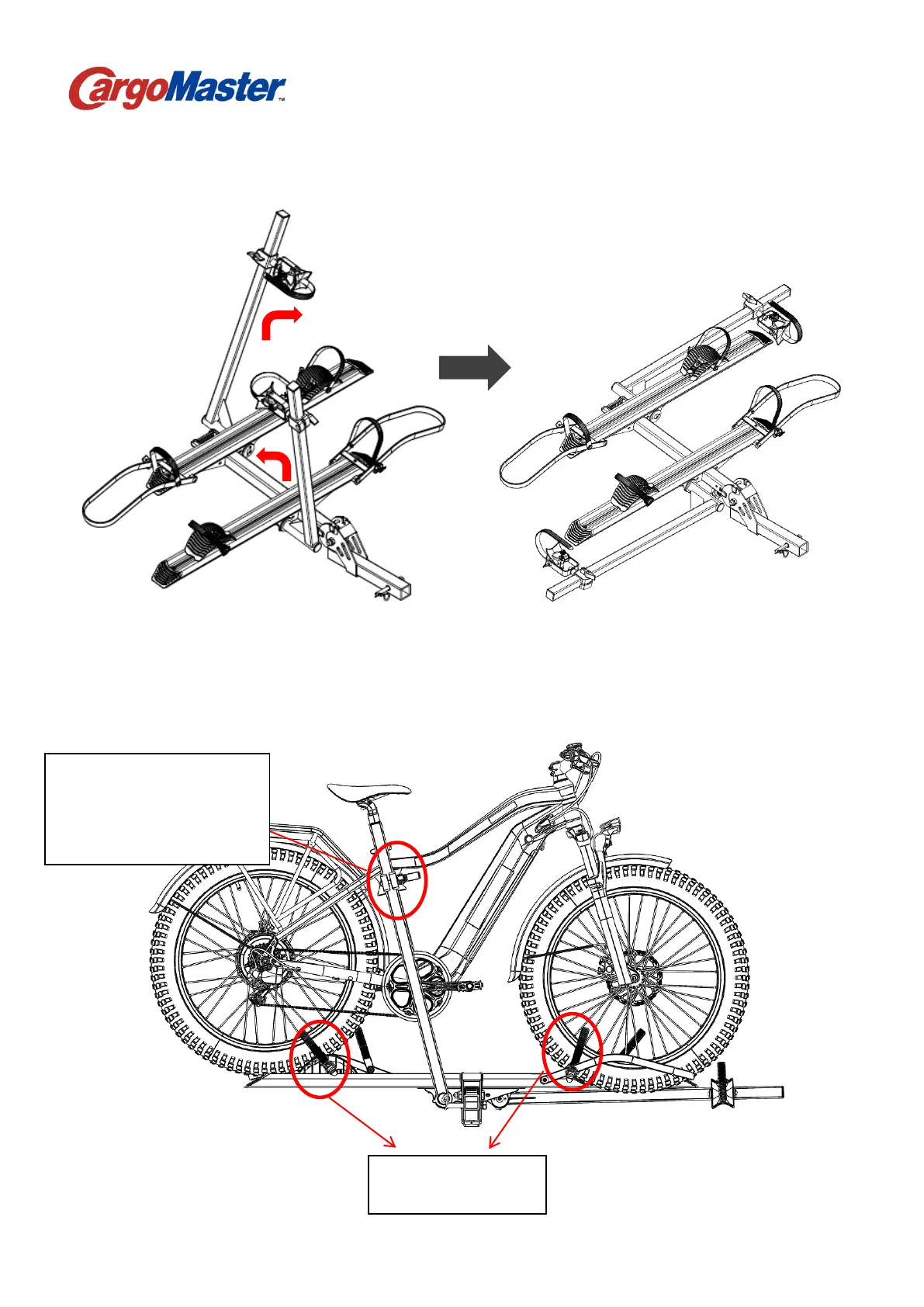 CargoMaster™