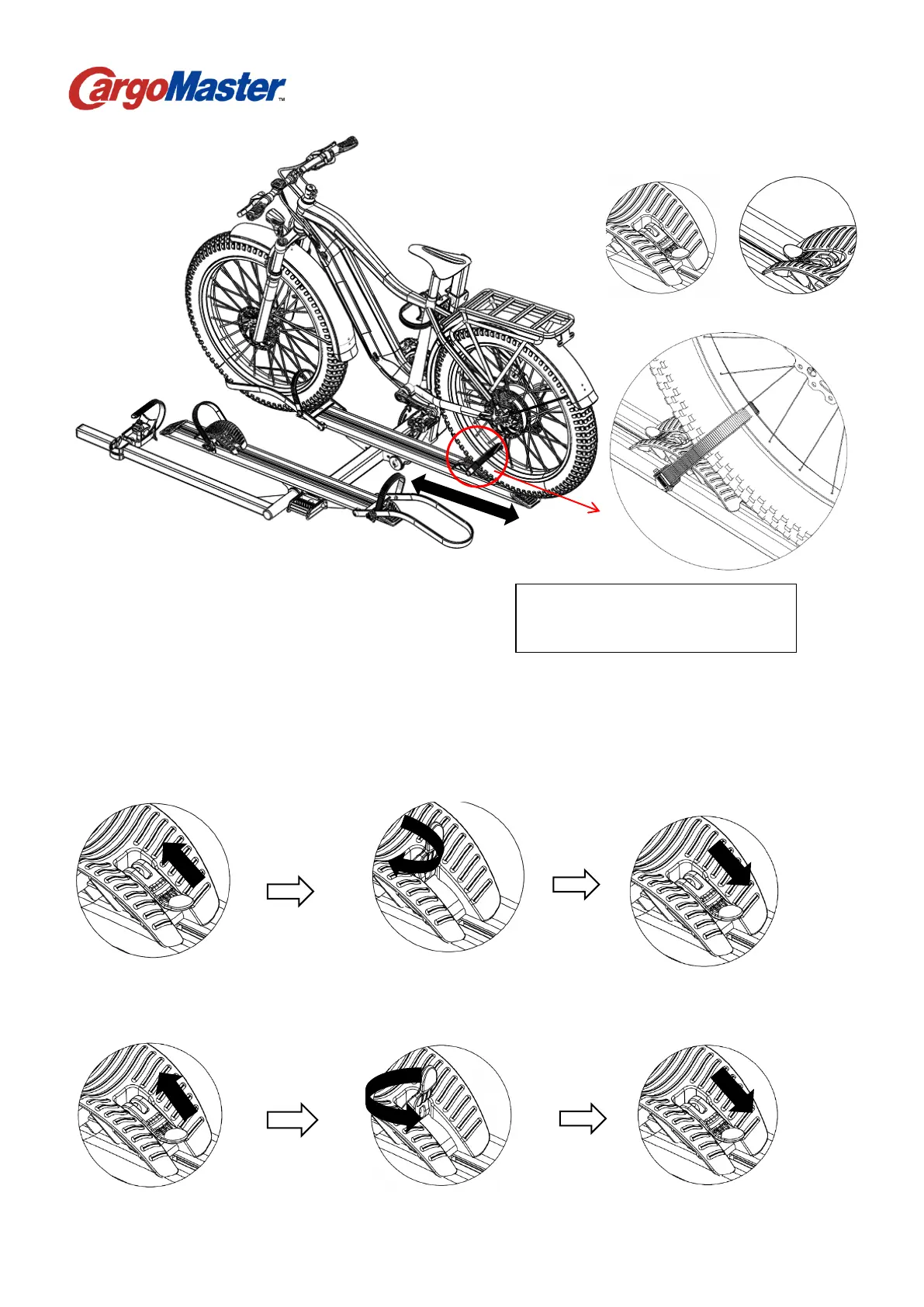 CargoMaster™