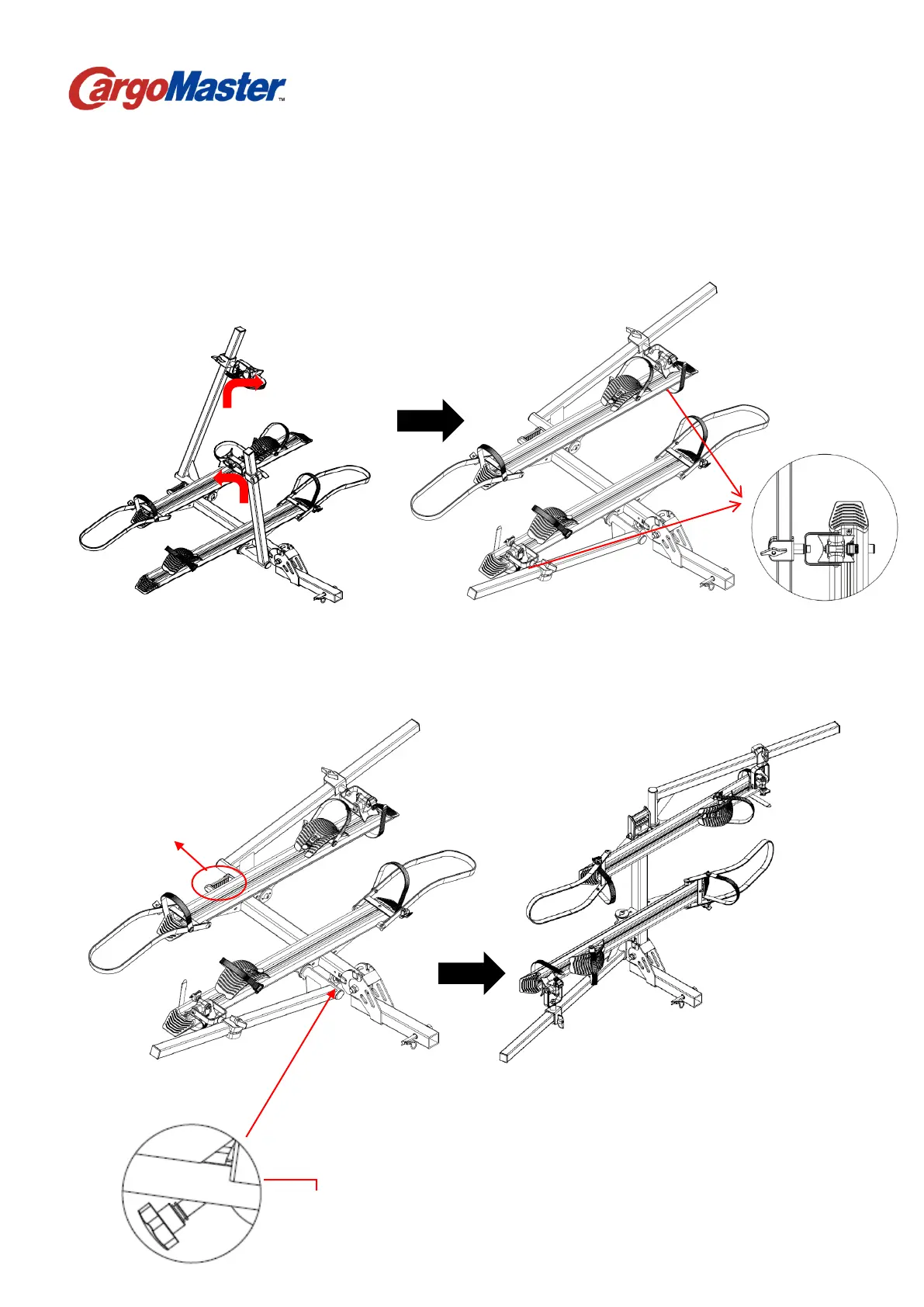 CargoMaster™