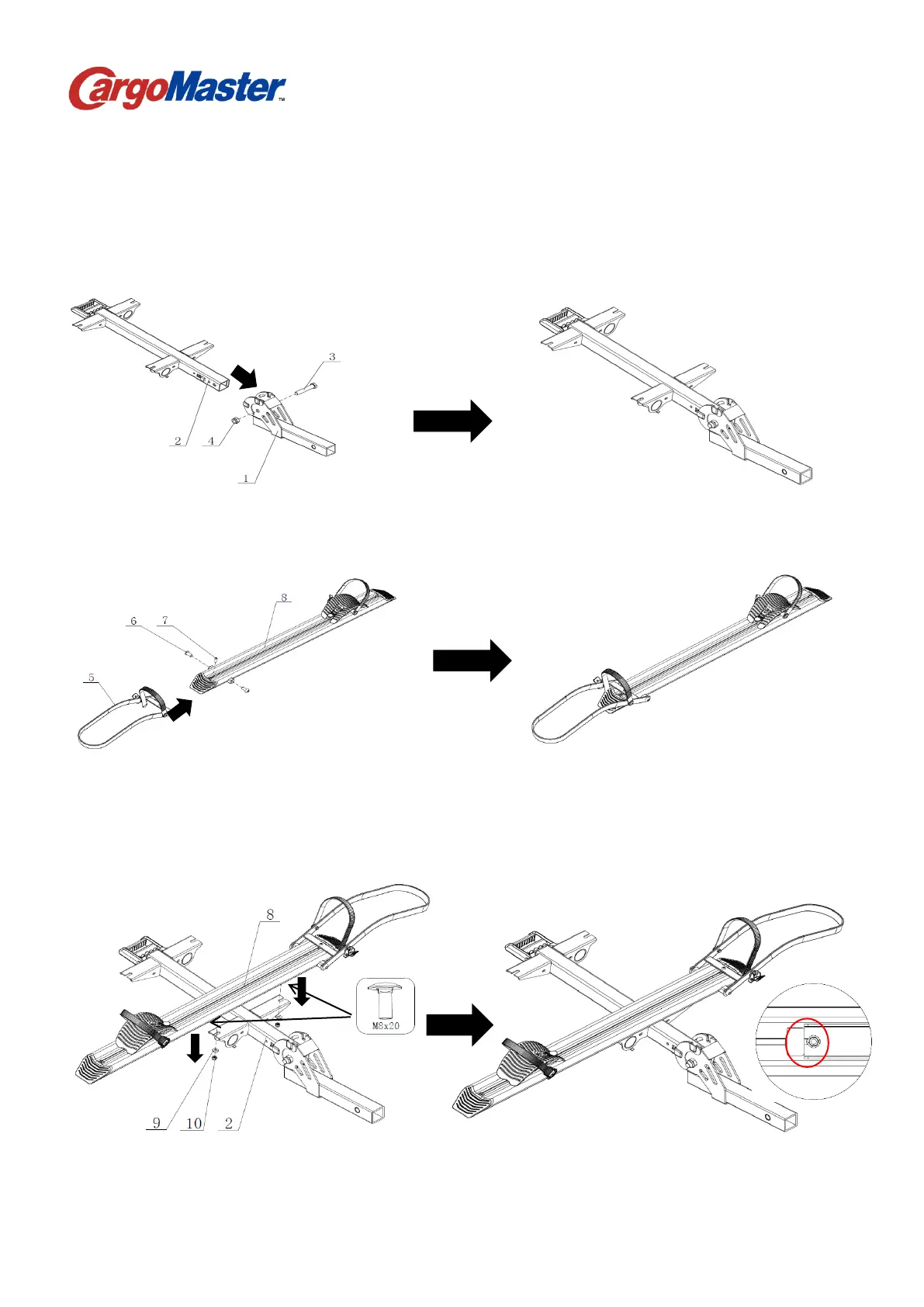 CargoMaster™

3
2
4
1

8
6
7
5

8
M8x20
9
10
2