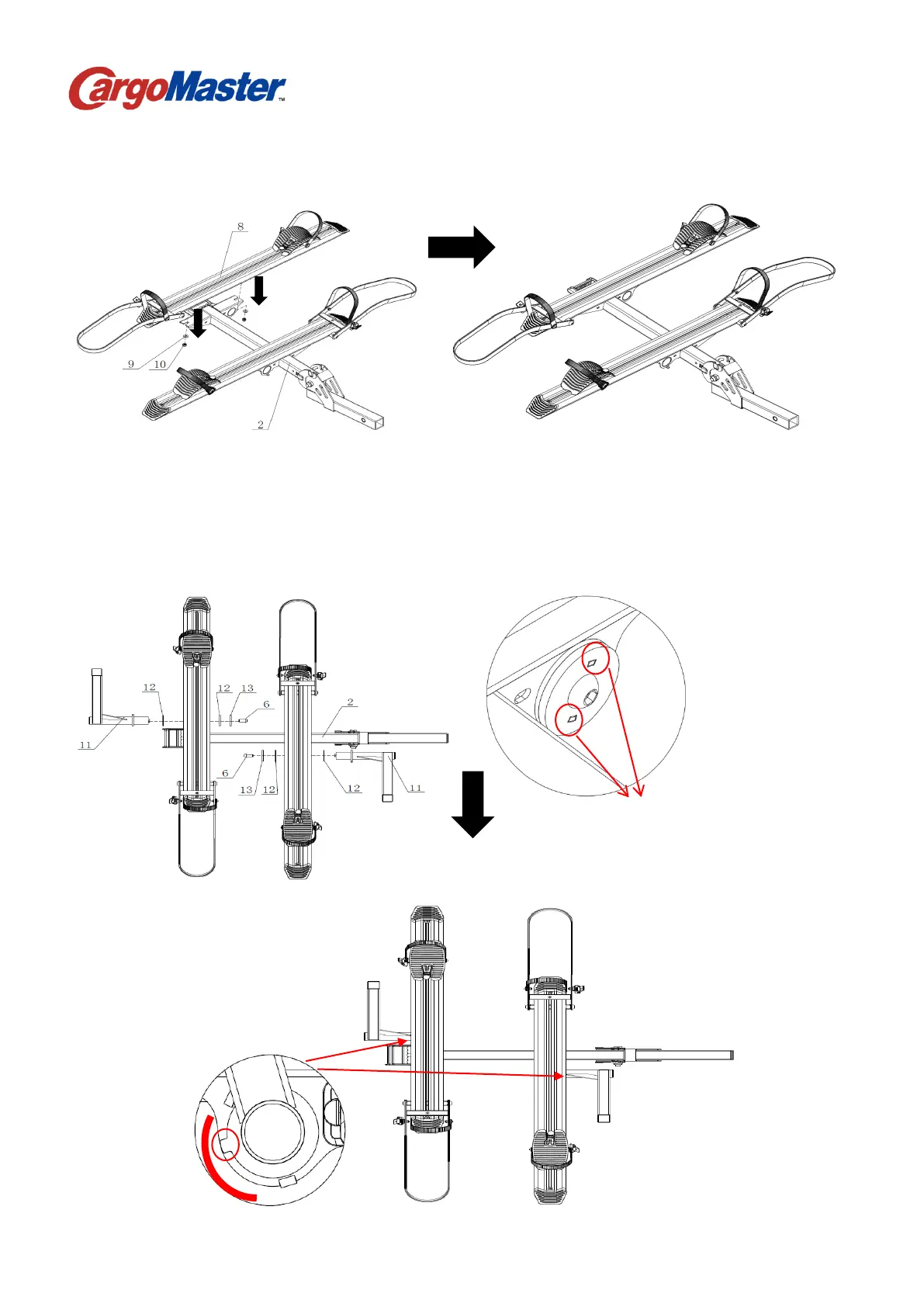 CargoMaster™

8

9 10

2

12 12 13 6

2

11

6

13 12 12 11