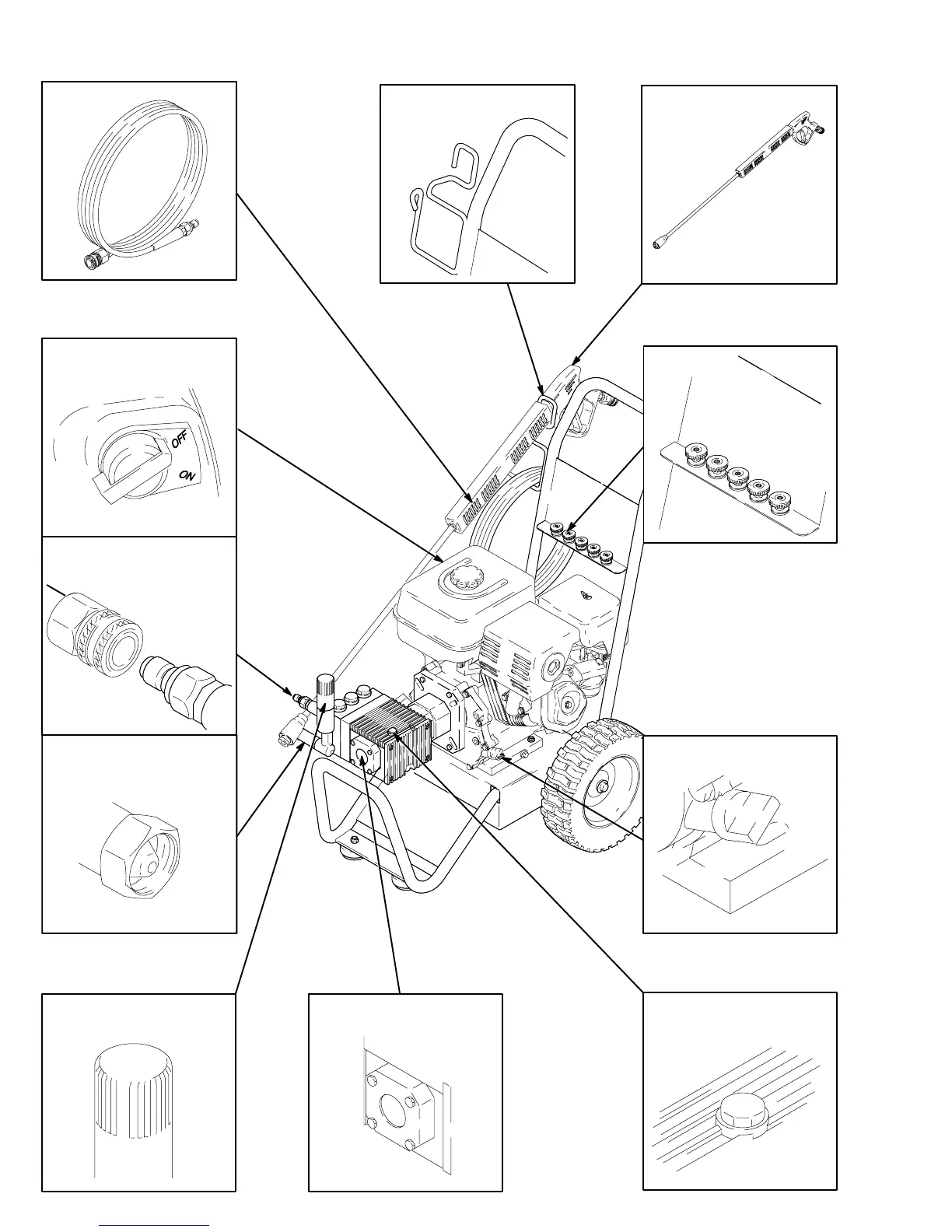 OFF
ON