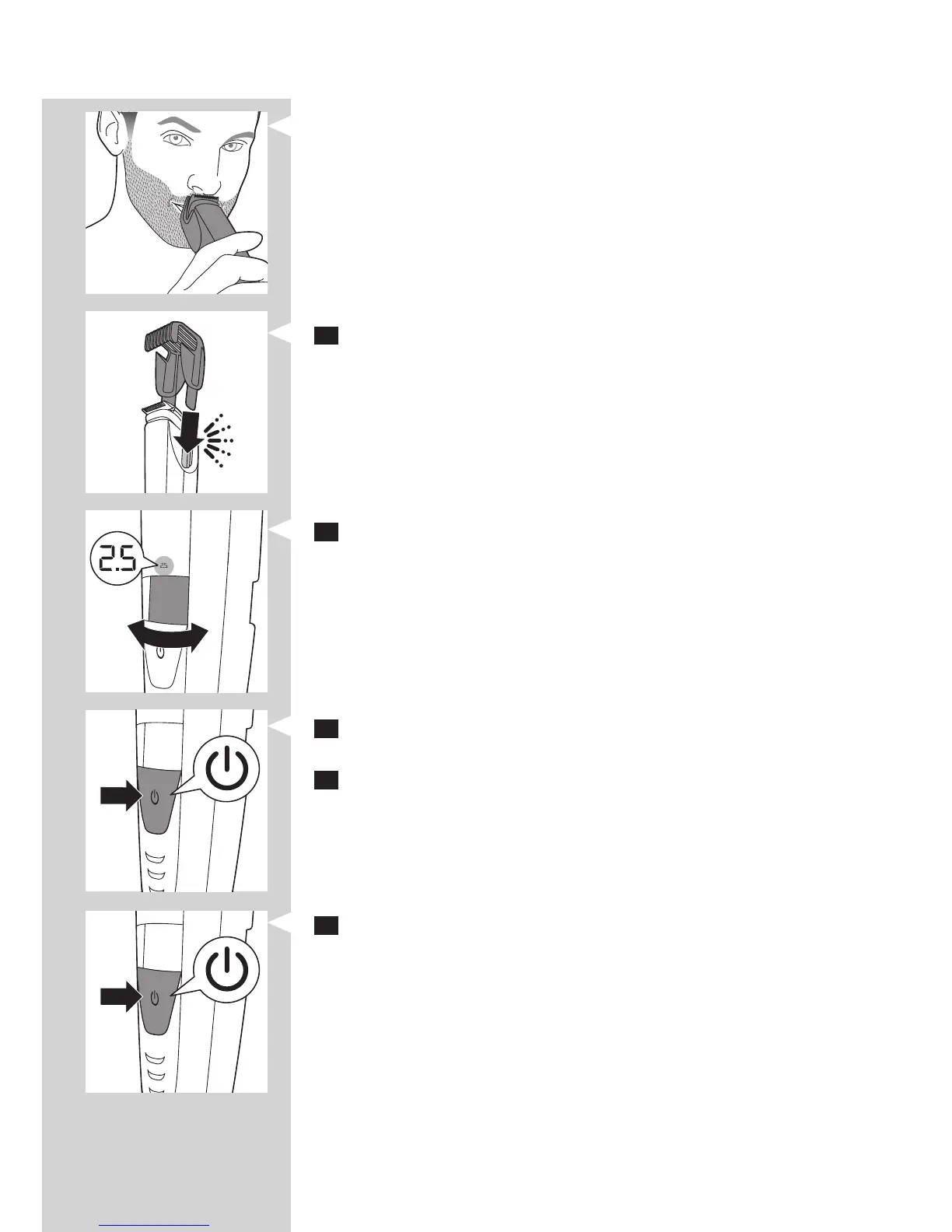 2.5

2.5