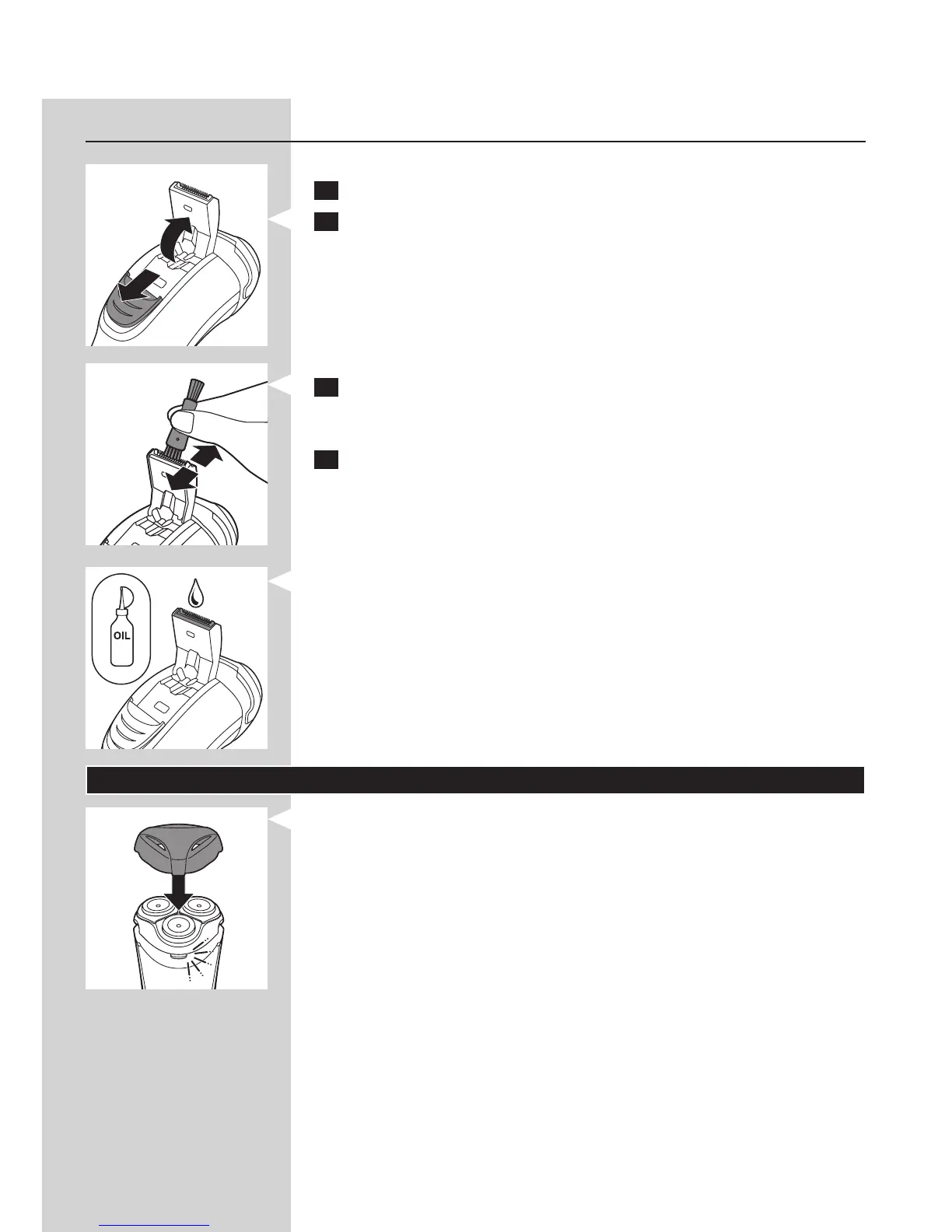 OIL