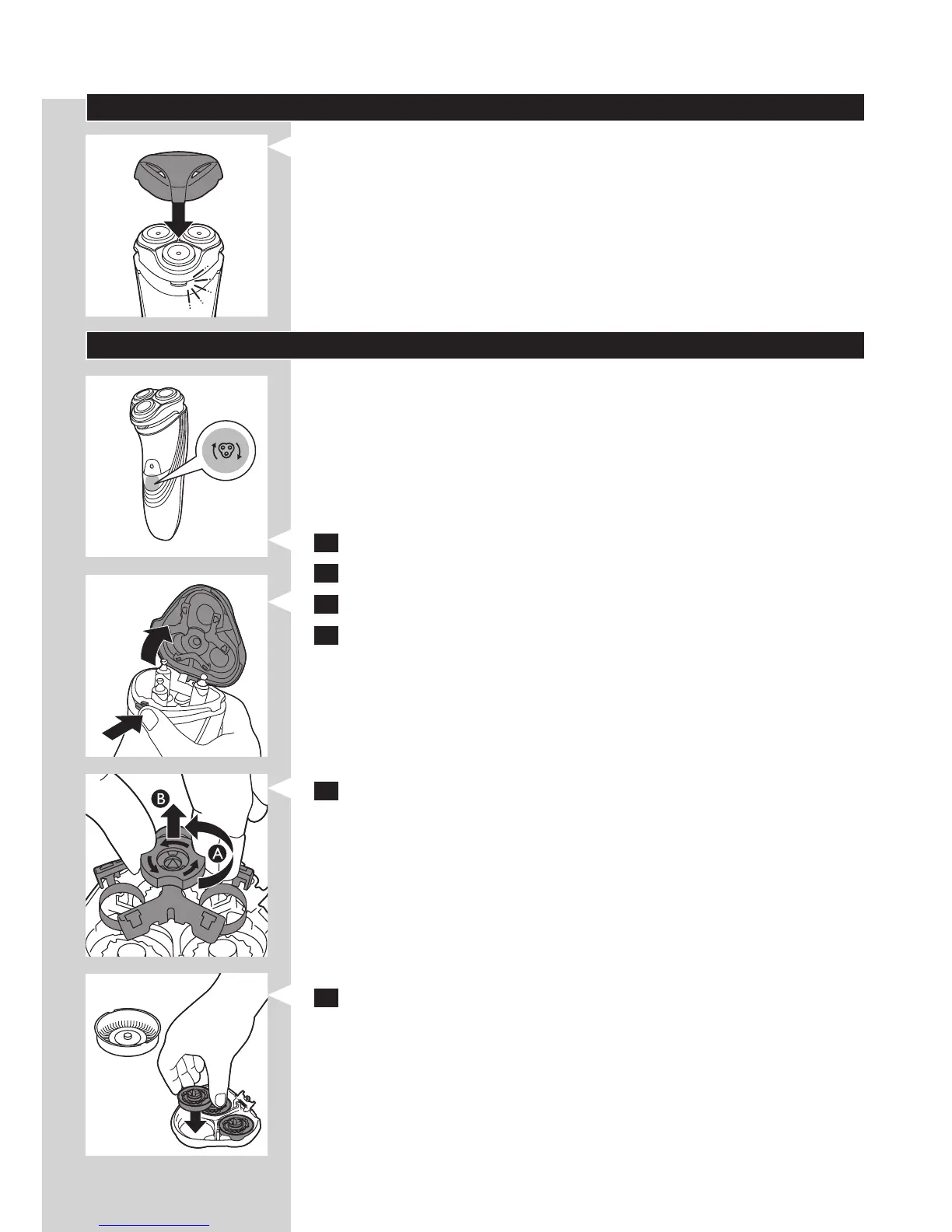 B

A