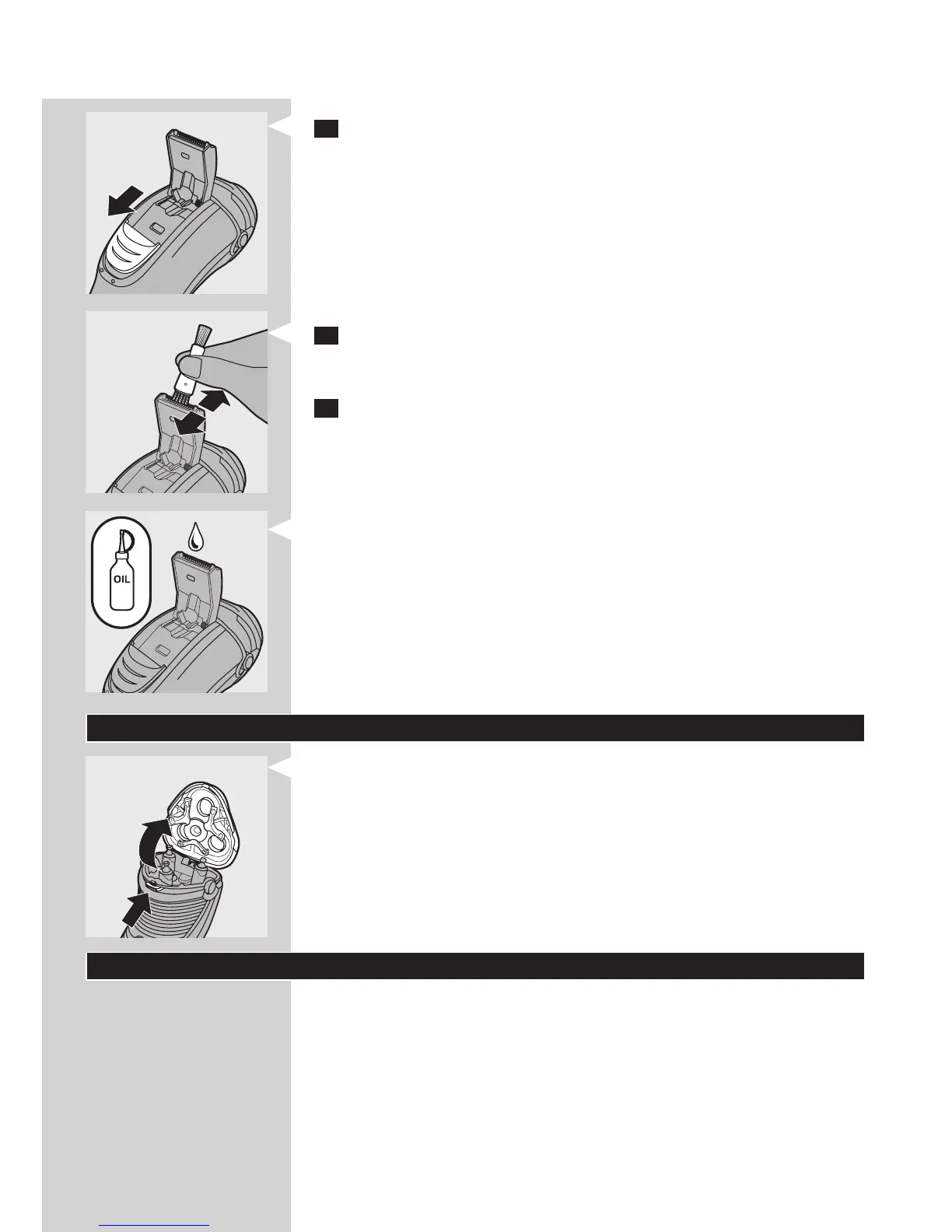 OIL