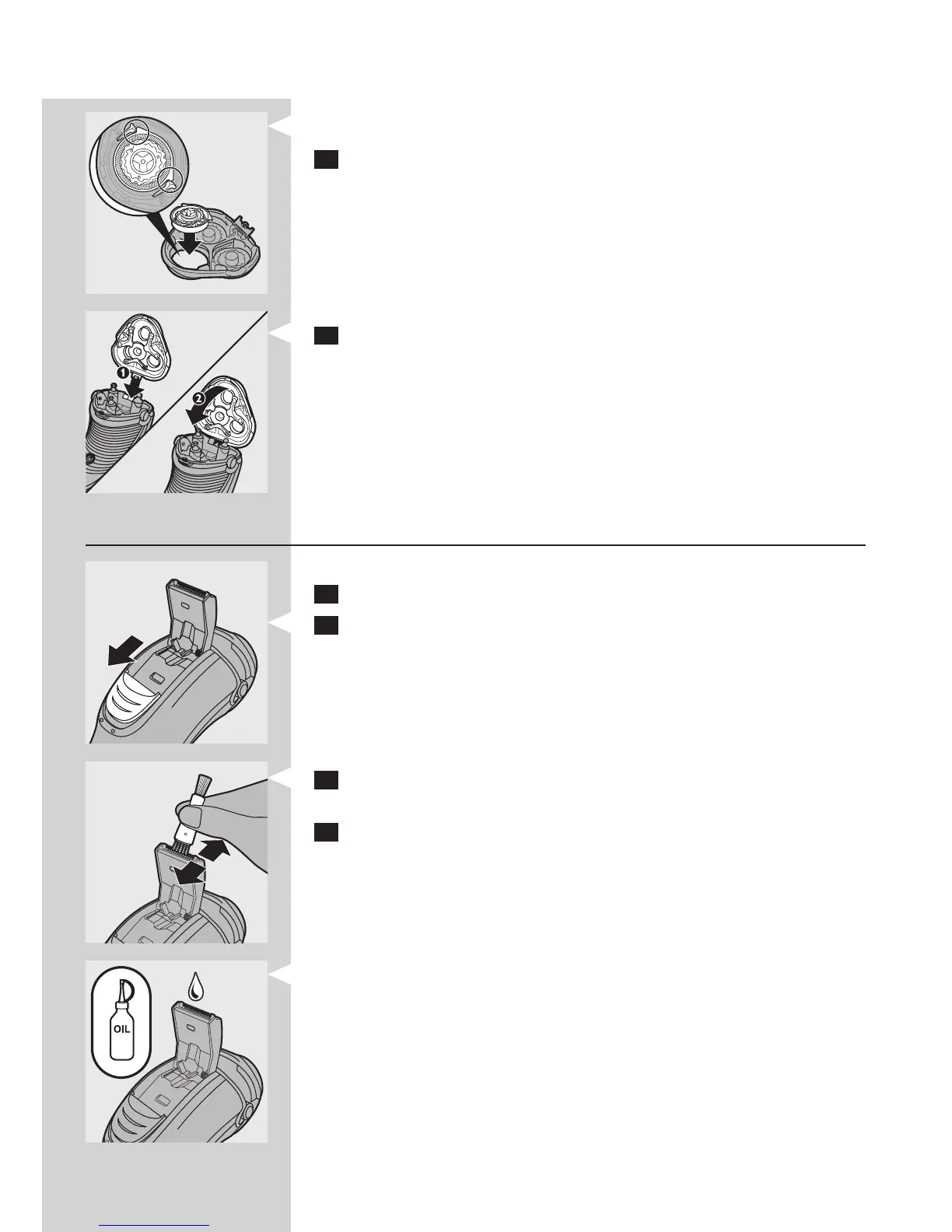 OIL