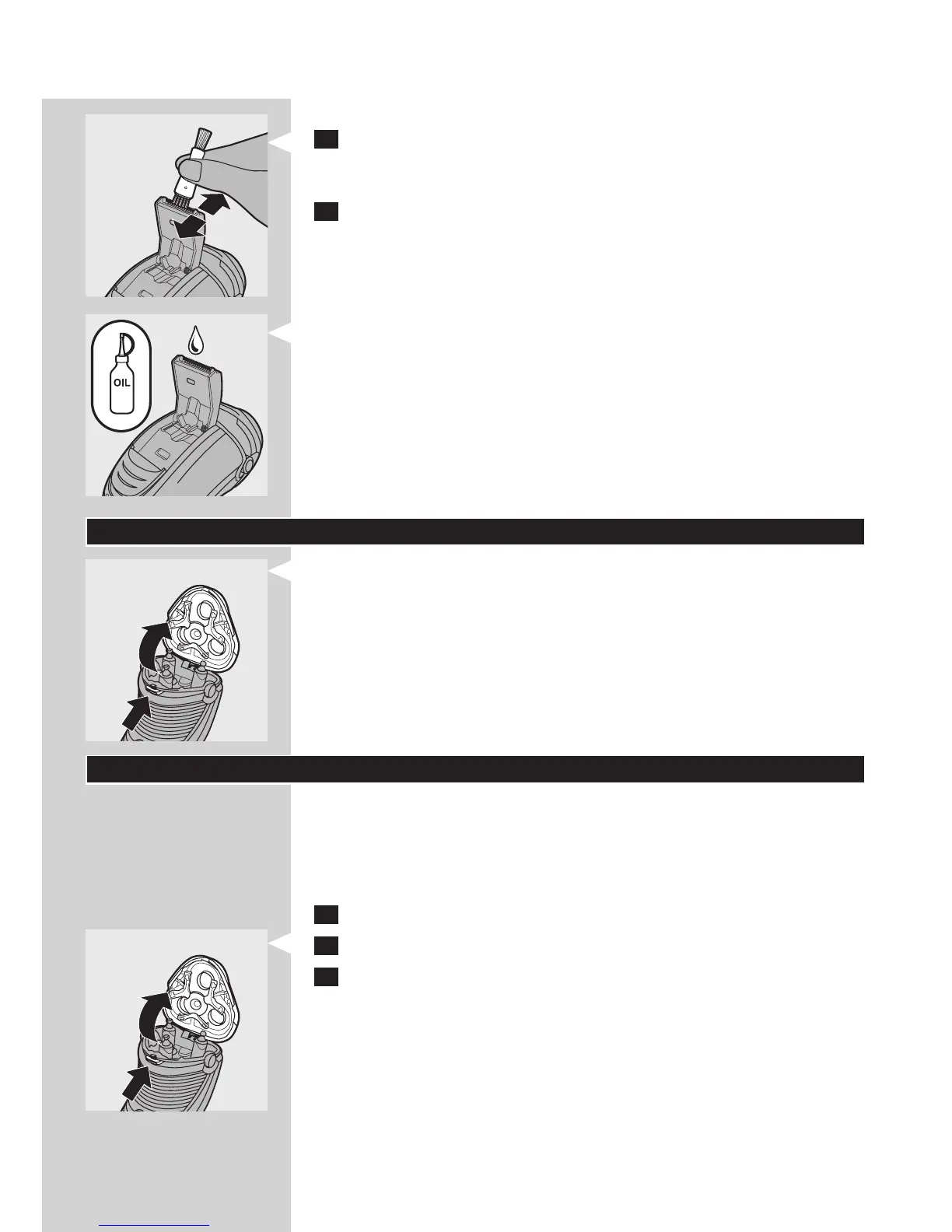 OIL