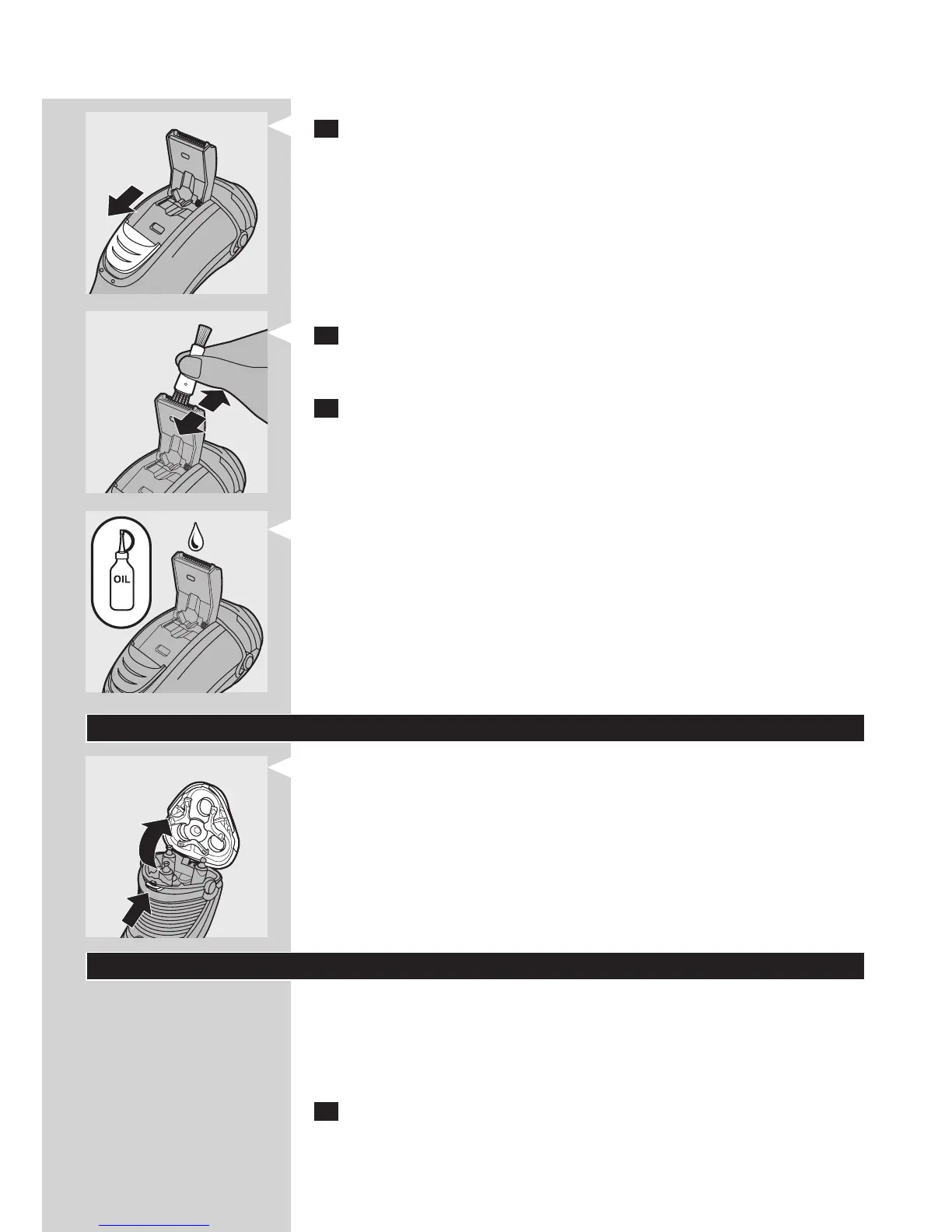 OIL