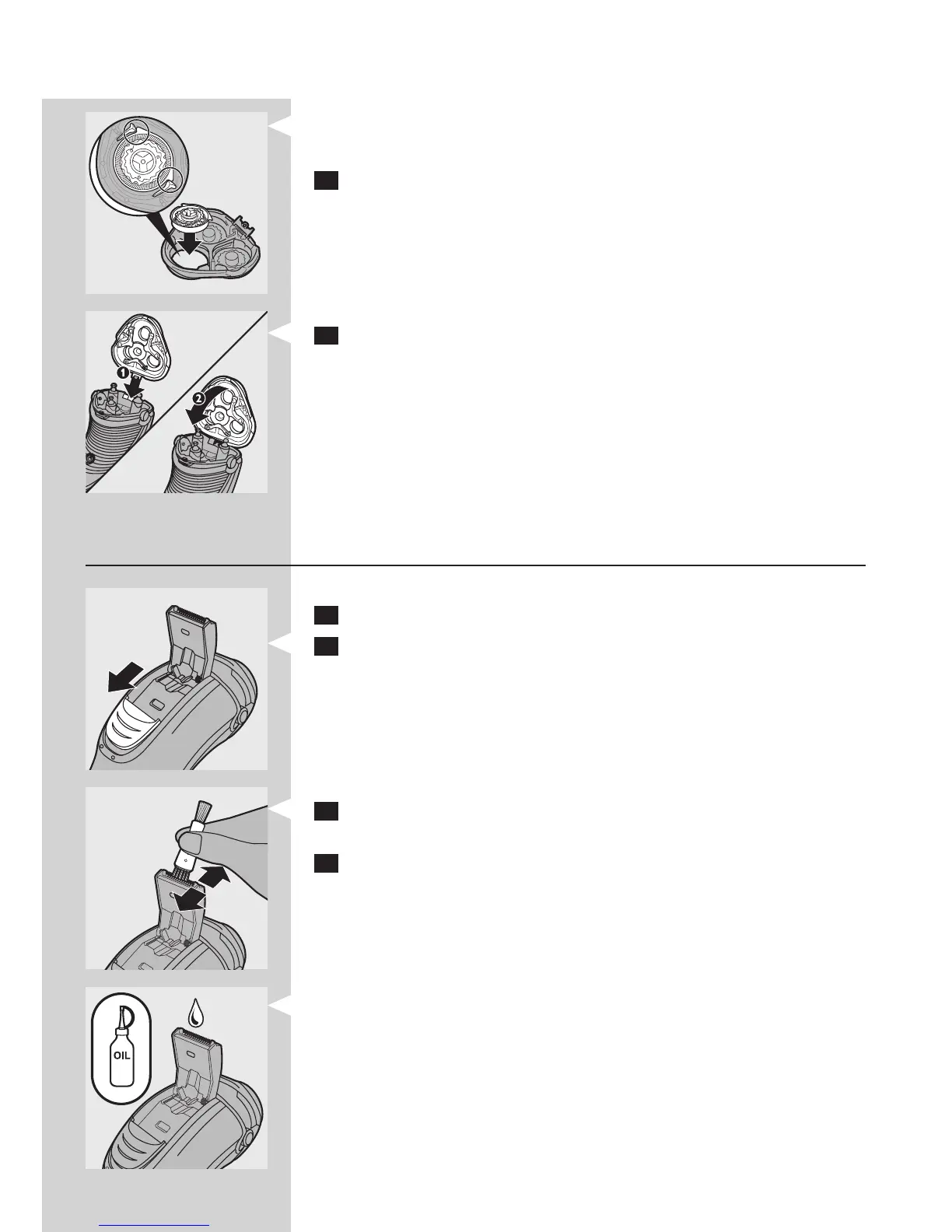 1

2

OIL