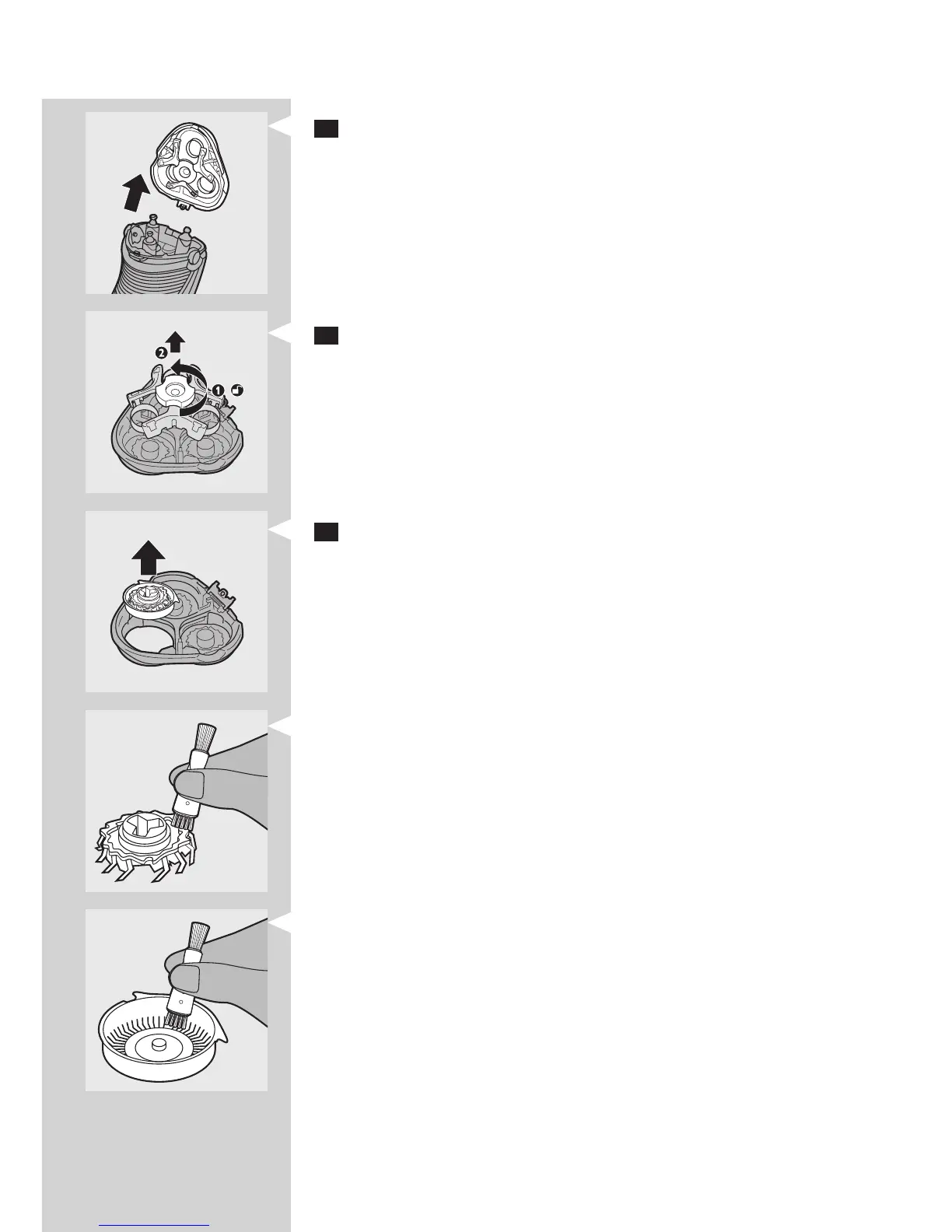 2

1