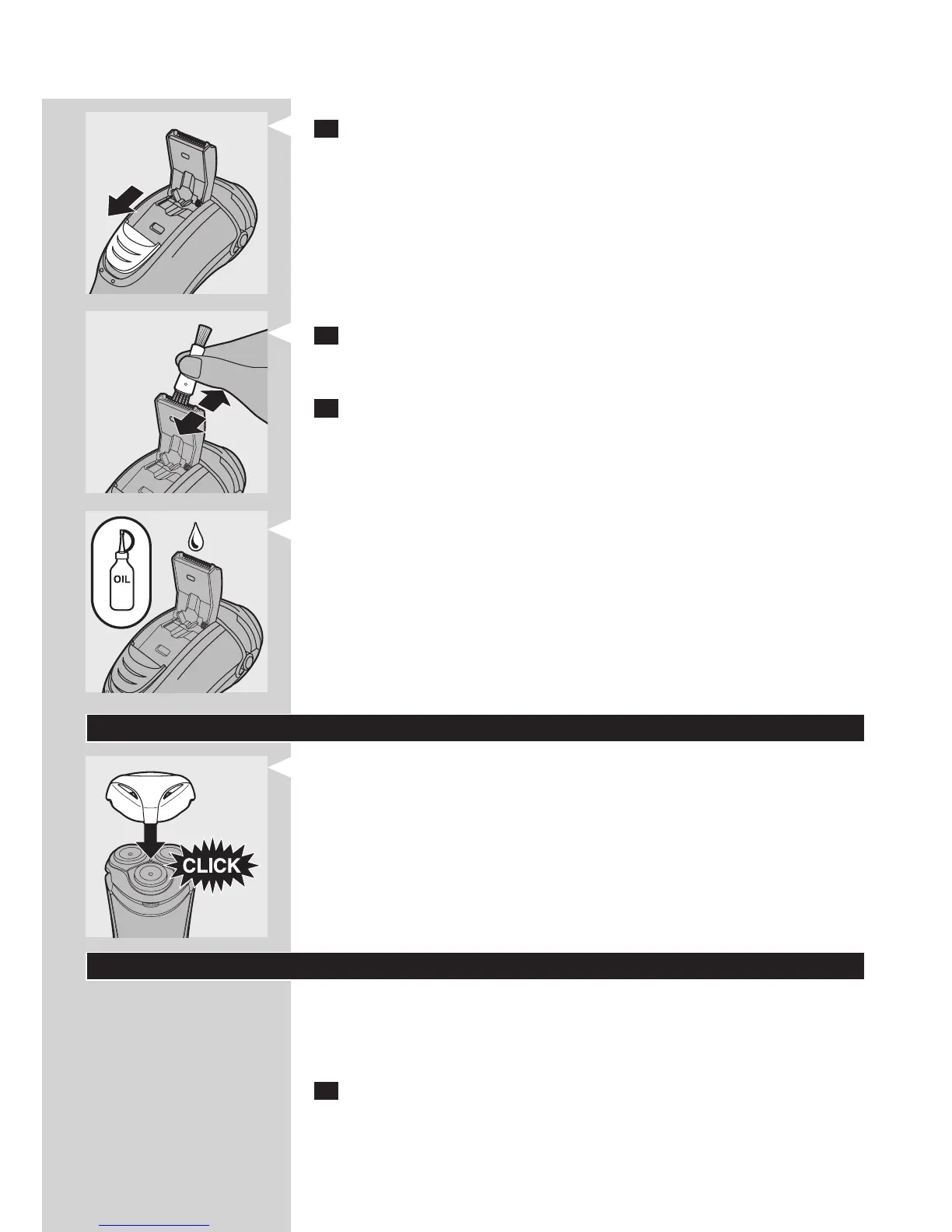 OIL

CLICK