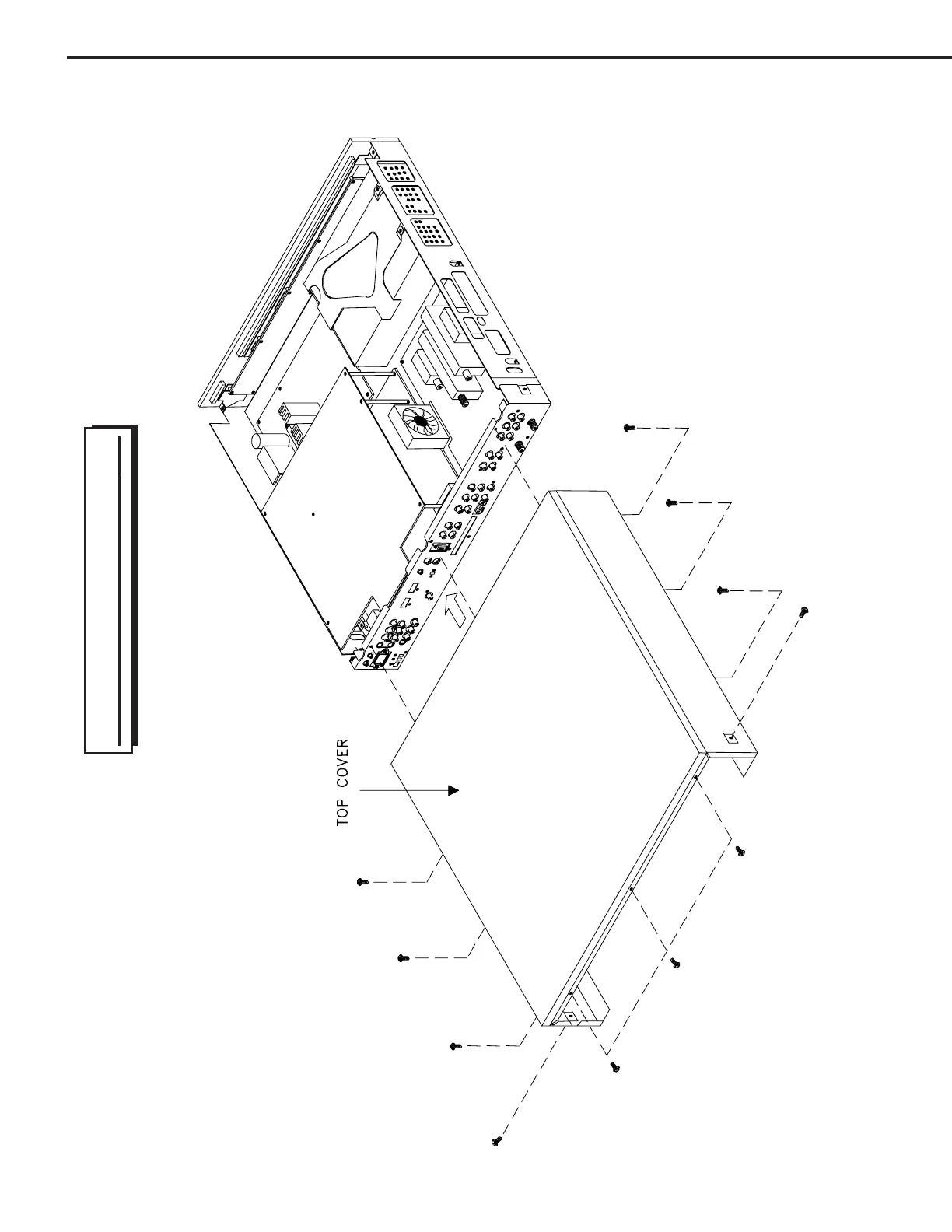 TOP COVER