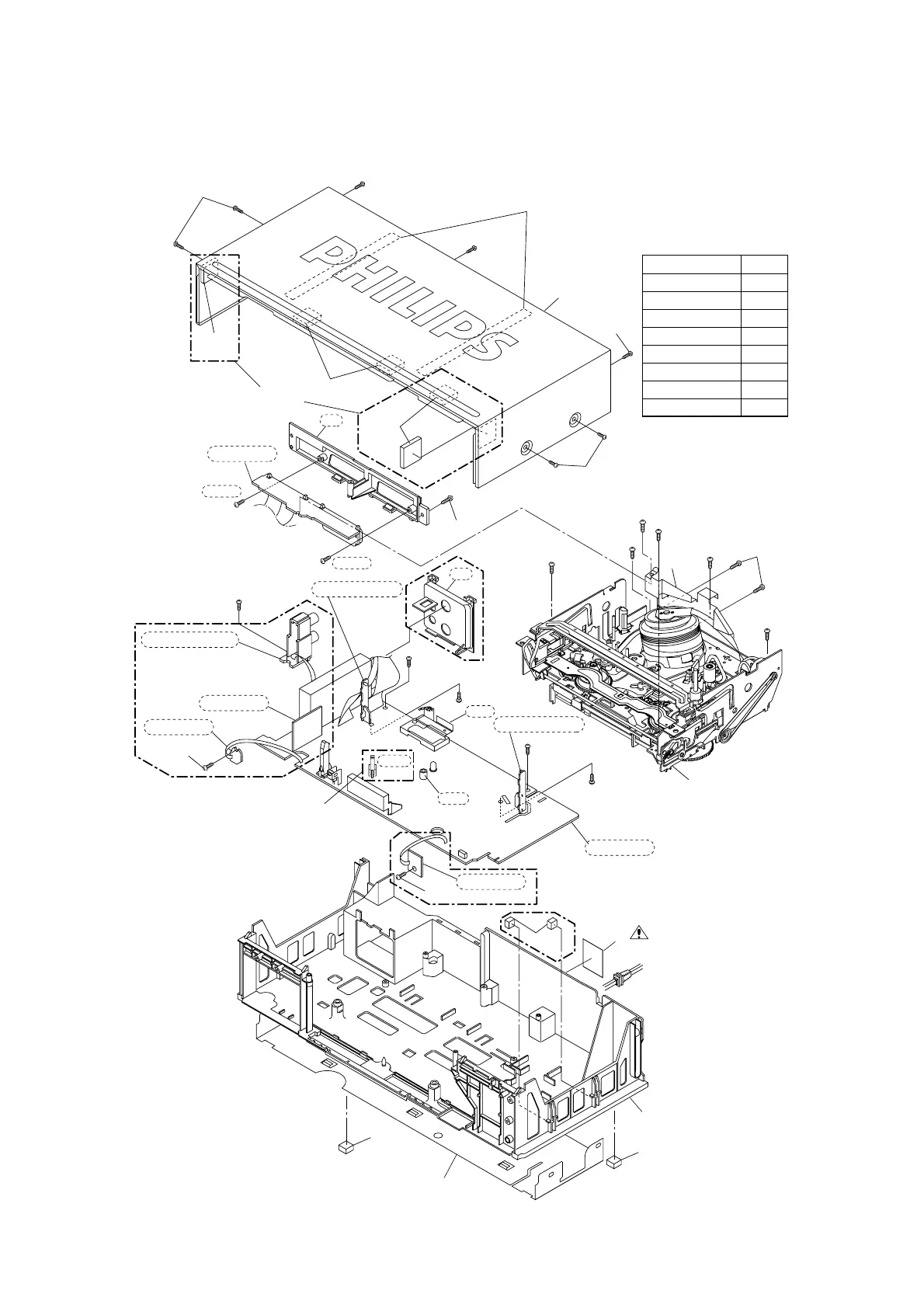 PHILIPS