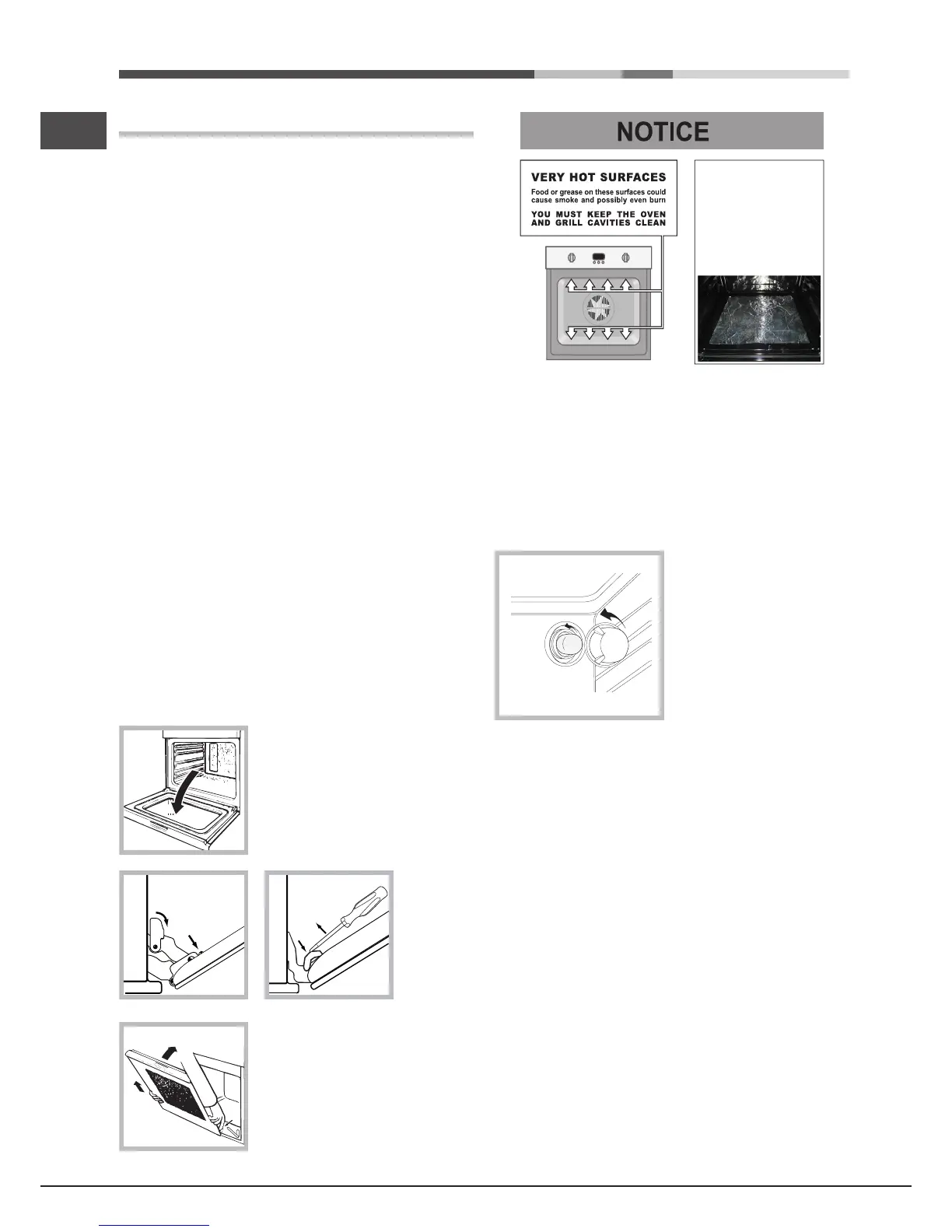 NOTICE

VERY HOT SURFACES

Food or grease on these surfaces could cause smoke and possibly even burn

YOU MUST KEEP THE OVEN AND GRILL CAVITIES CLEAN