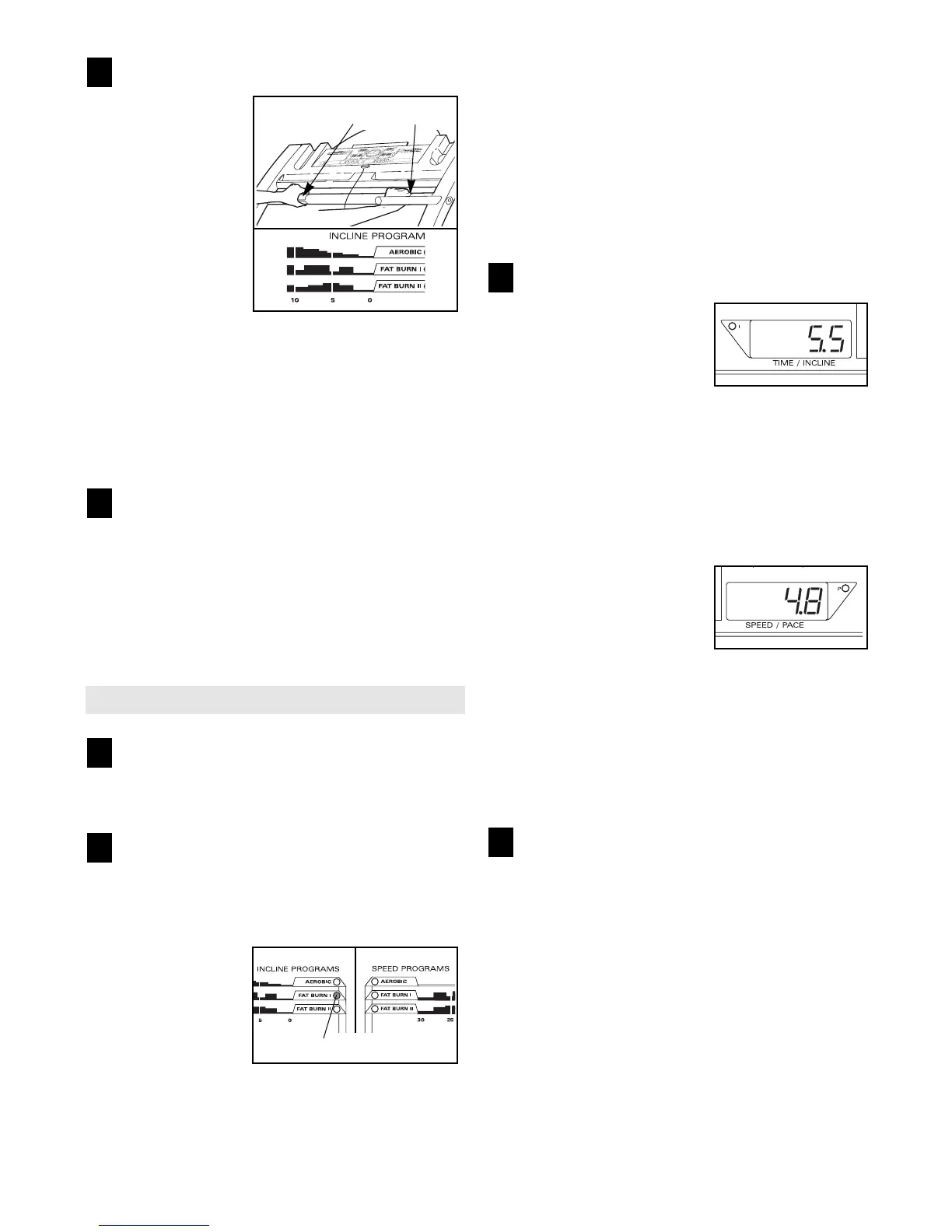 INCLINE PROGRAM

AEROBIC

FAT BURN I

FAT BURN II

10 5 0

5.5

TIME / INCLINE

4.8

SPEED / PACE

INCLINE PROGRAMS

AEROBIC

FAT BURN I

FAT BURN II

5 0

SPEED PROGRAMS

AEROBIC

FAT BURN I

FAT BURN II

30 25