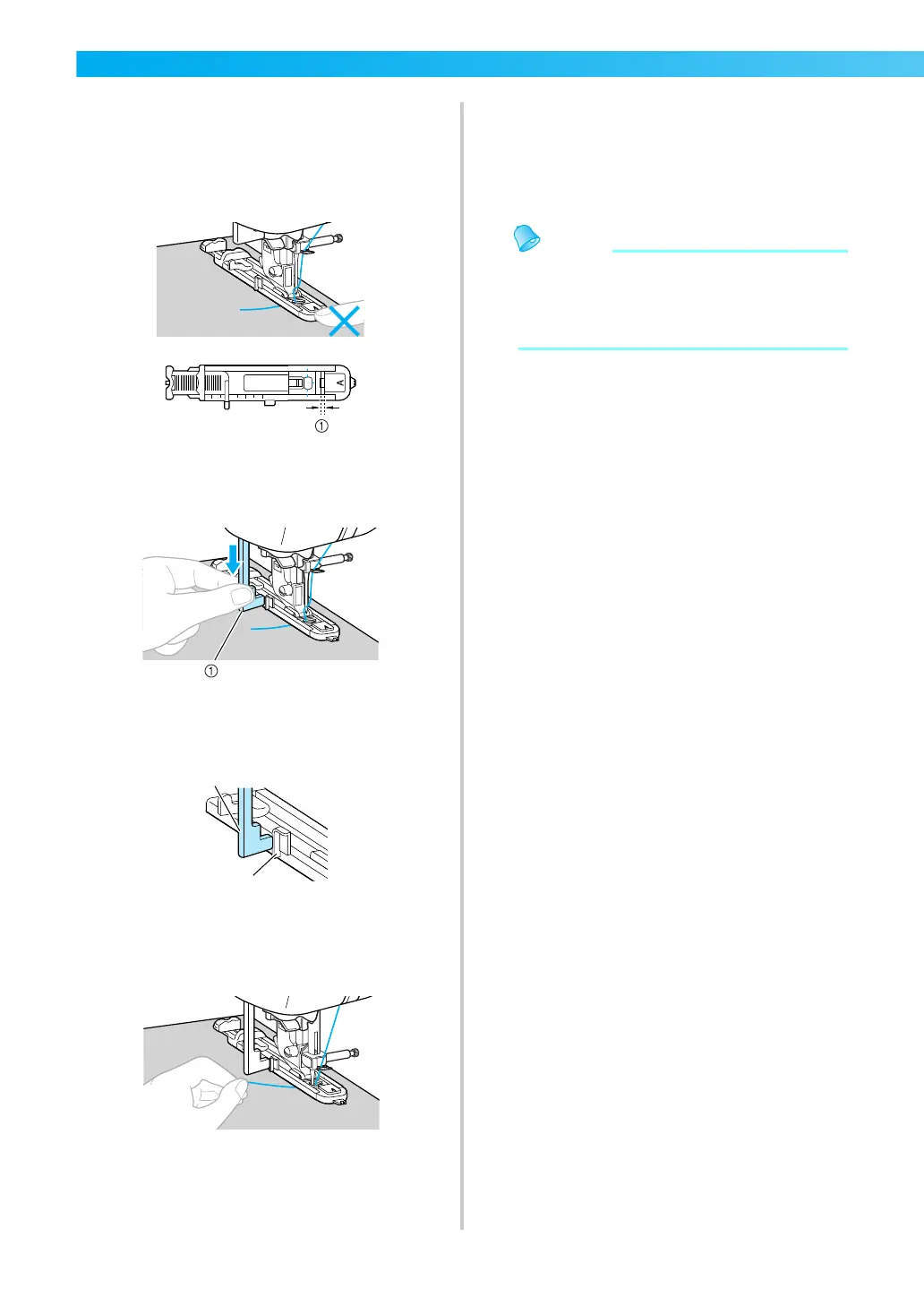 ①

①