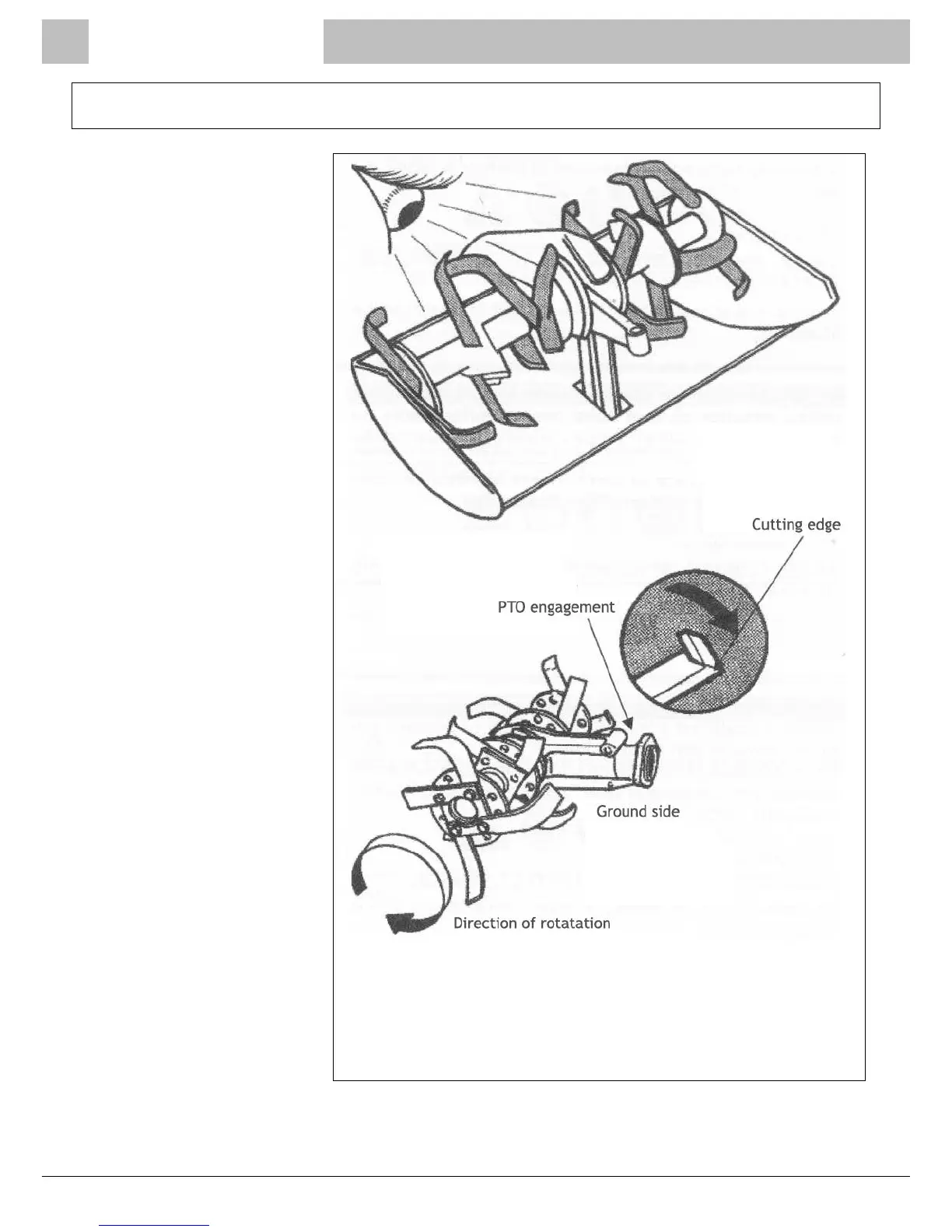 Cutting edge

PTO engagement

Ground side

Direction of rotatation