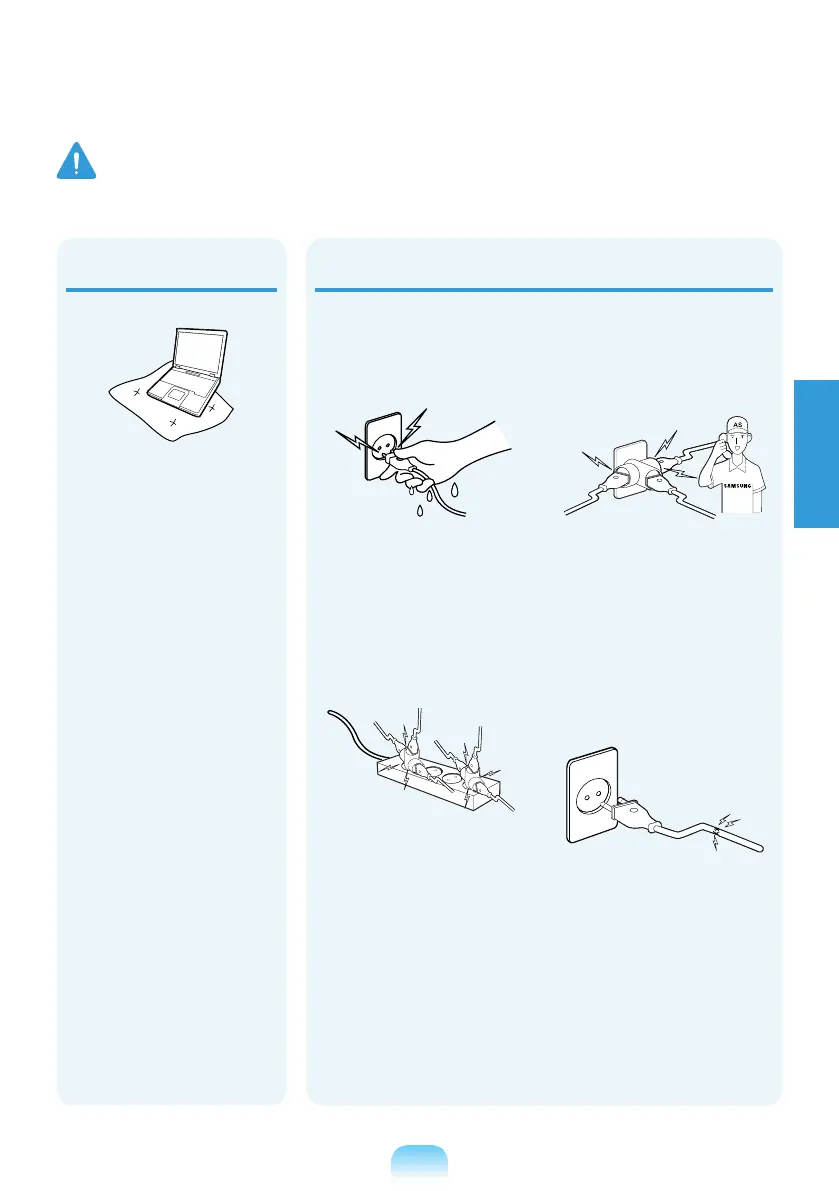 AS

SAMSUNG