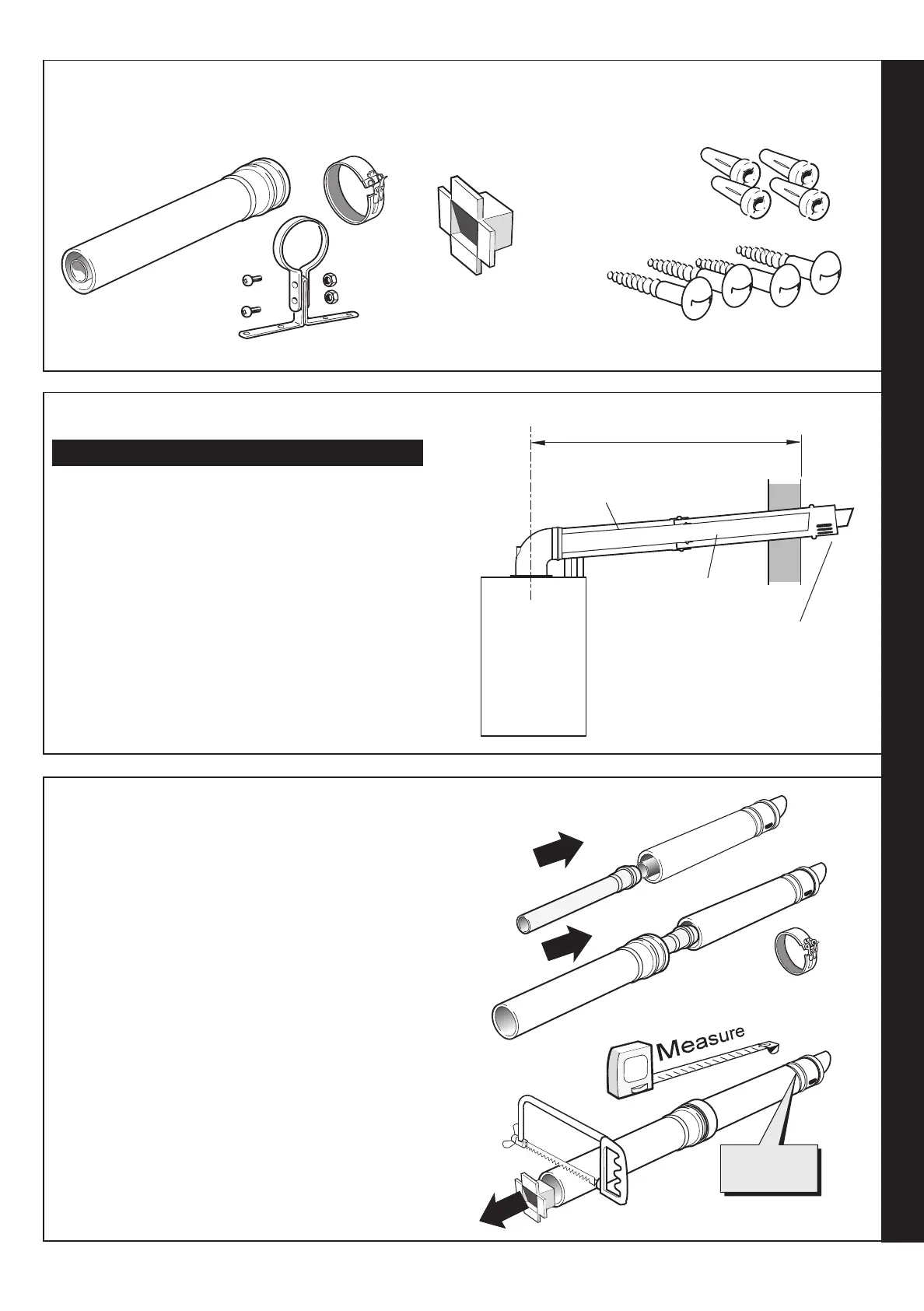 Measure