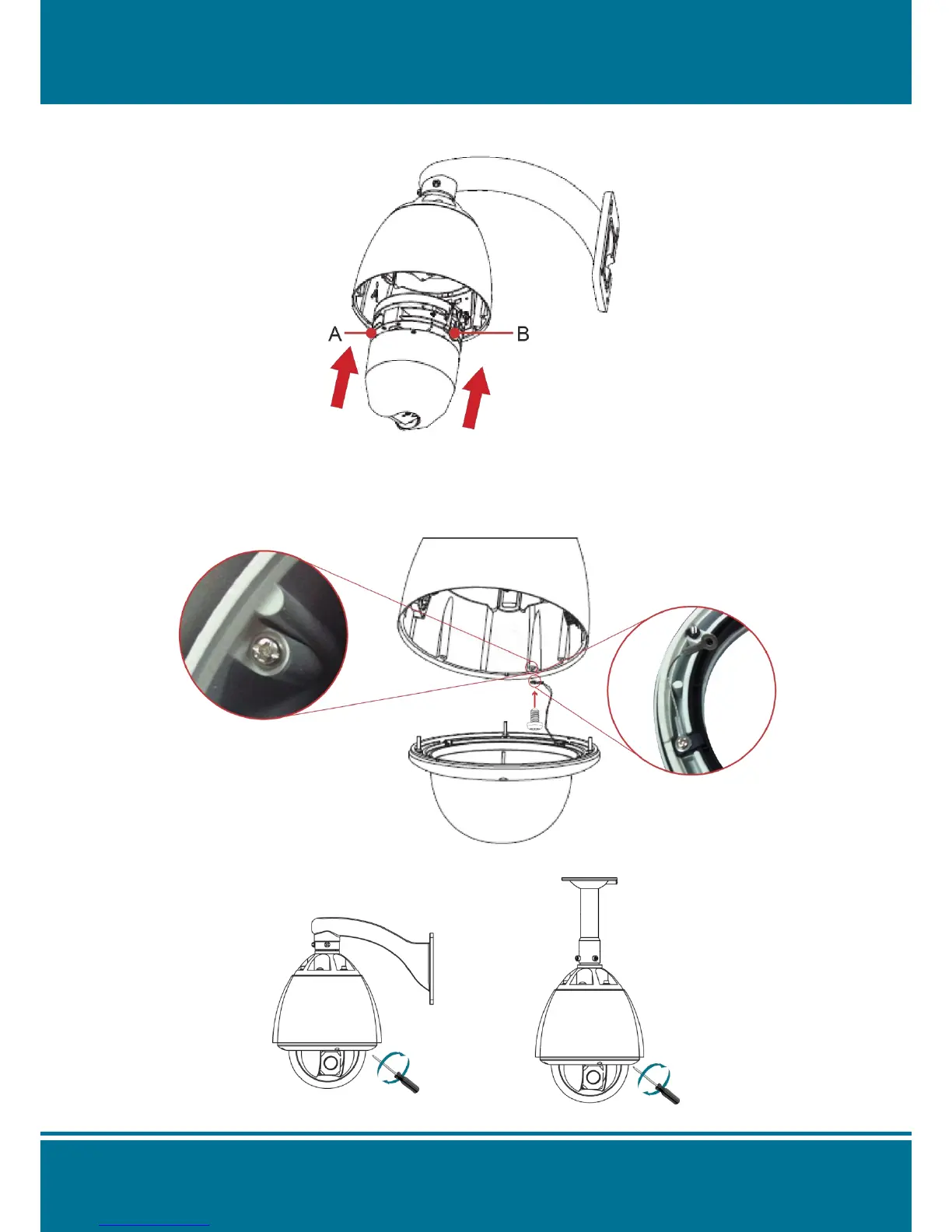 A
B