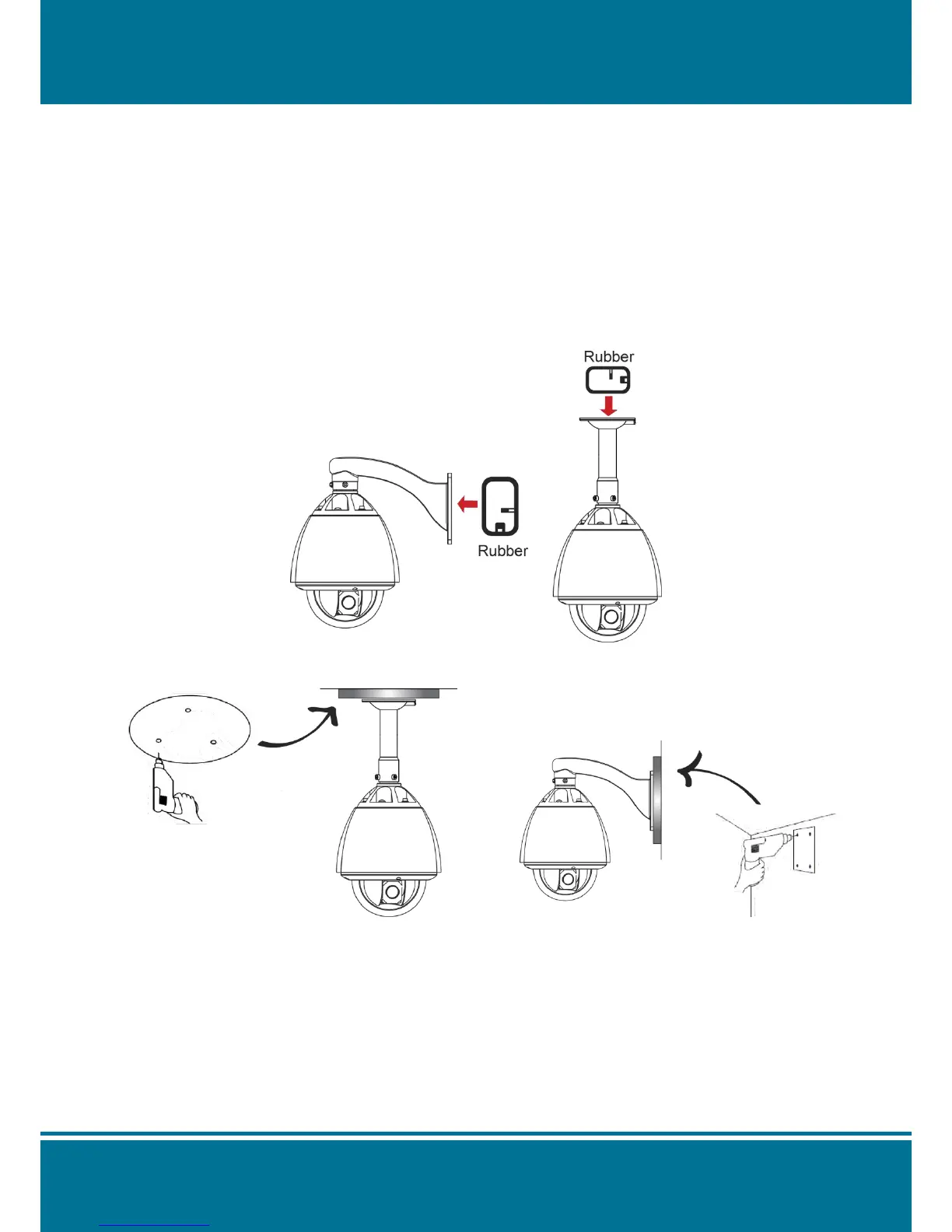 Rubber

Rubber