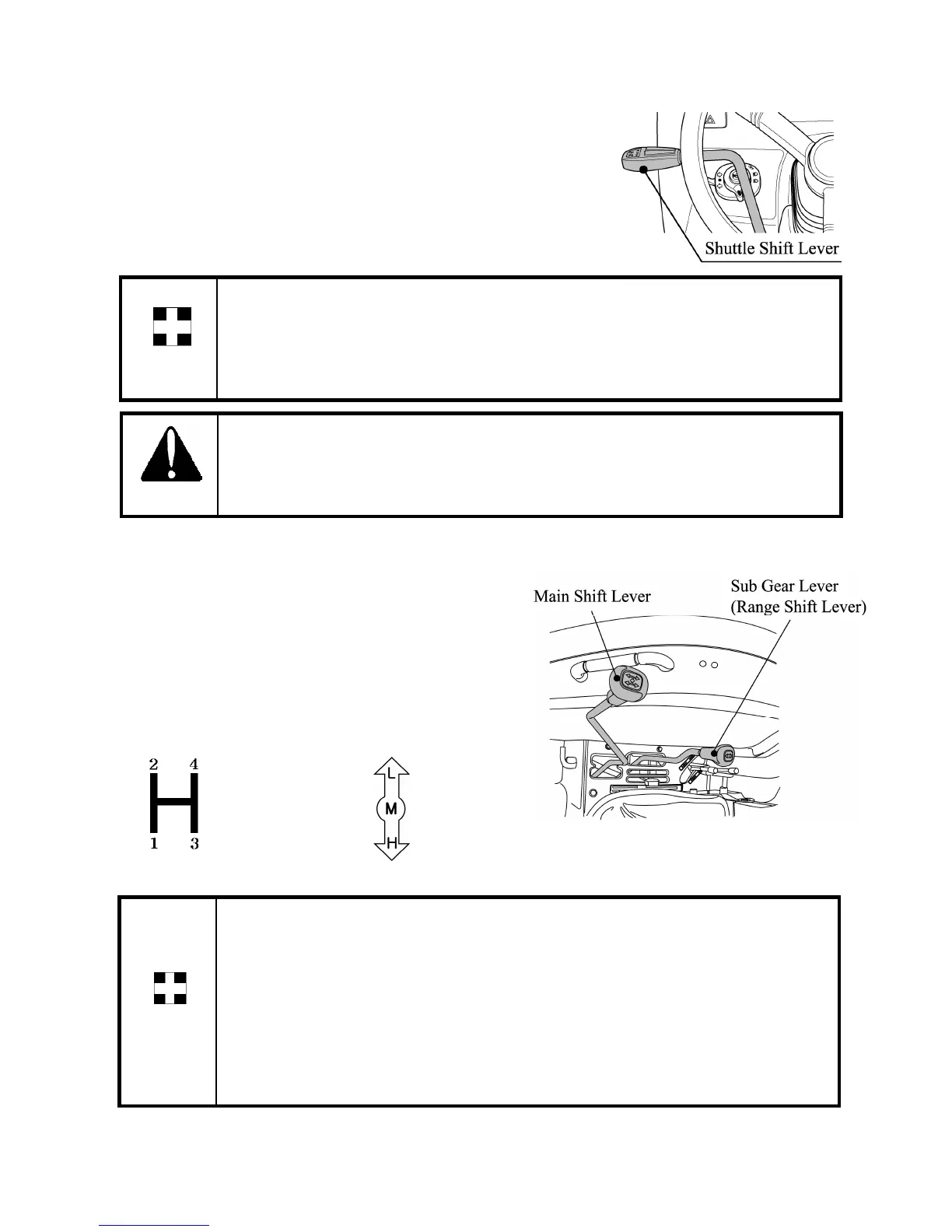 Shuttle Shift Lever

Main Shift Lever

Sub Gear Lever
(Range Shift Lever)

2 4
1 3

L
M
H