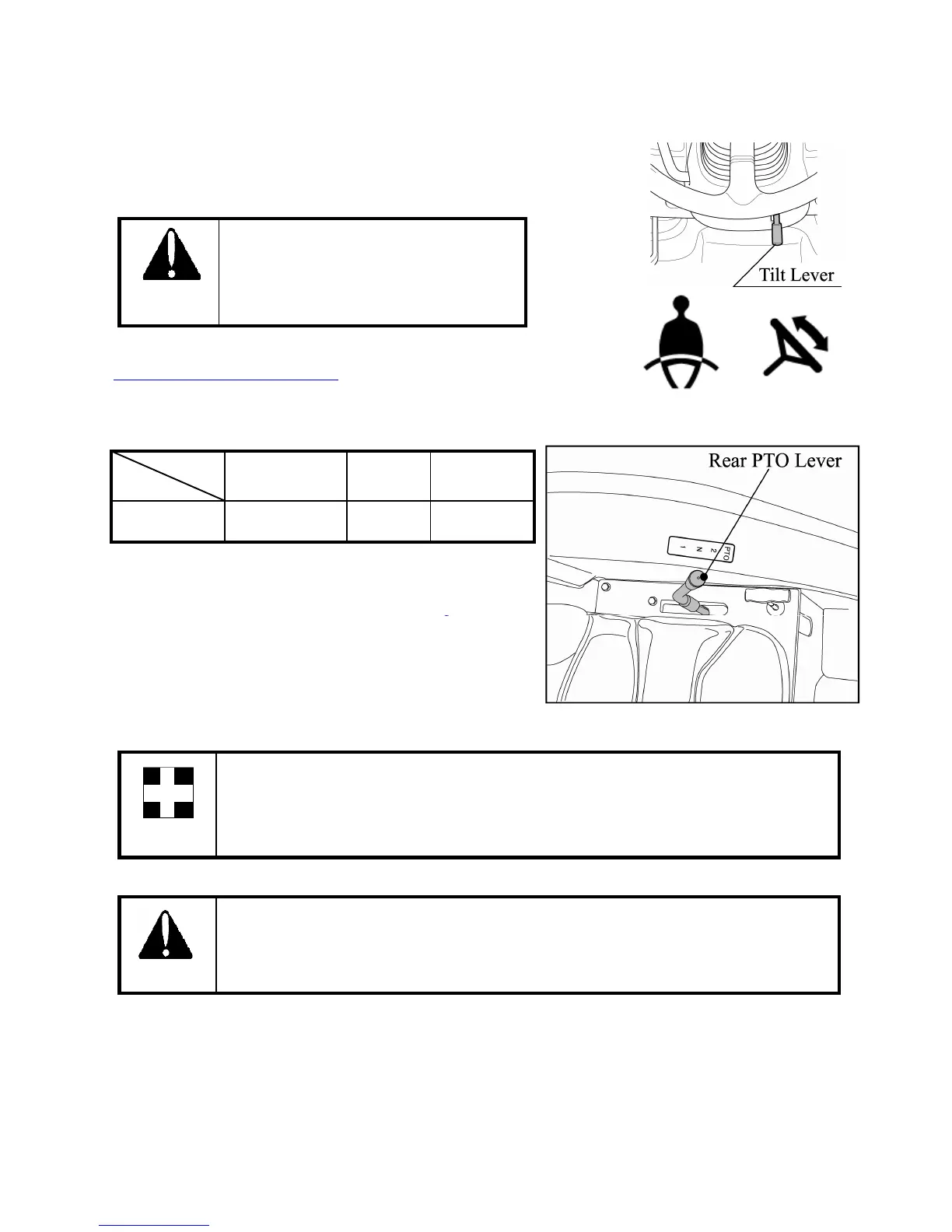 Tilt Lever

Rear PTO Lever

PTO
2
N
1