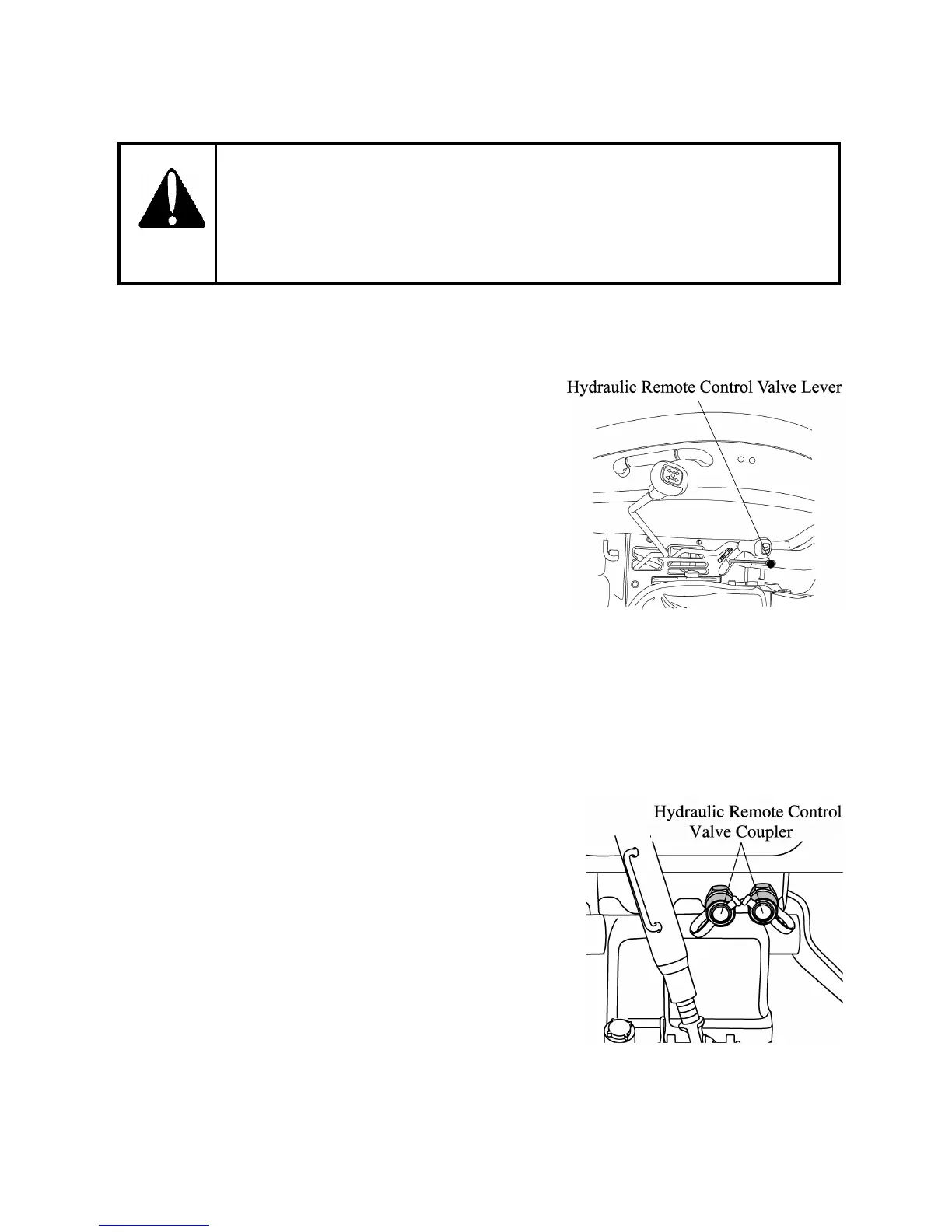 Hydraulic Remote Control Valve Lever

Hydraulic Remote Control Valve Coupler