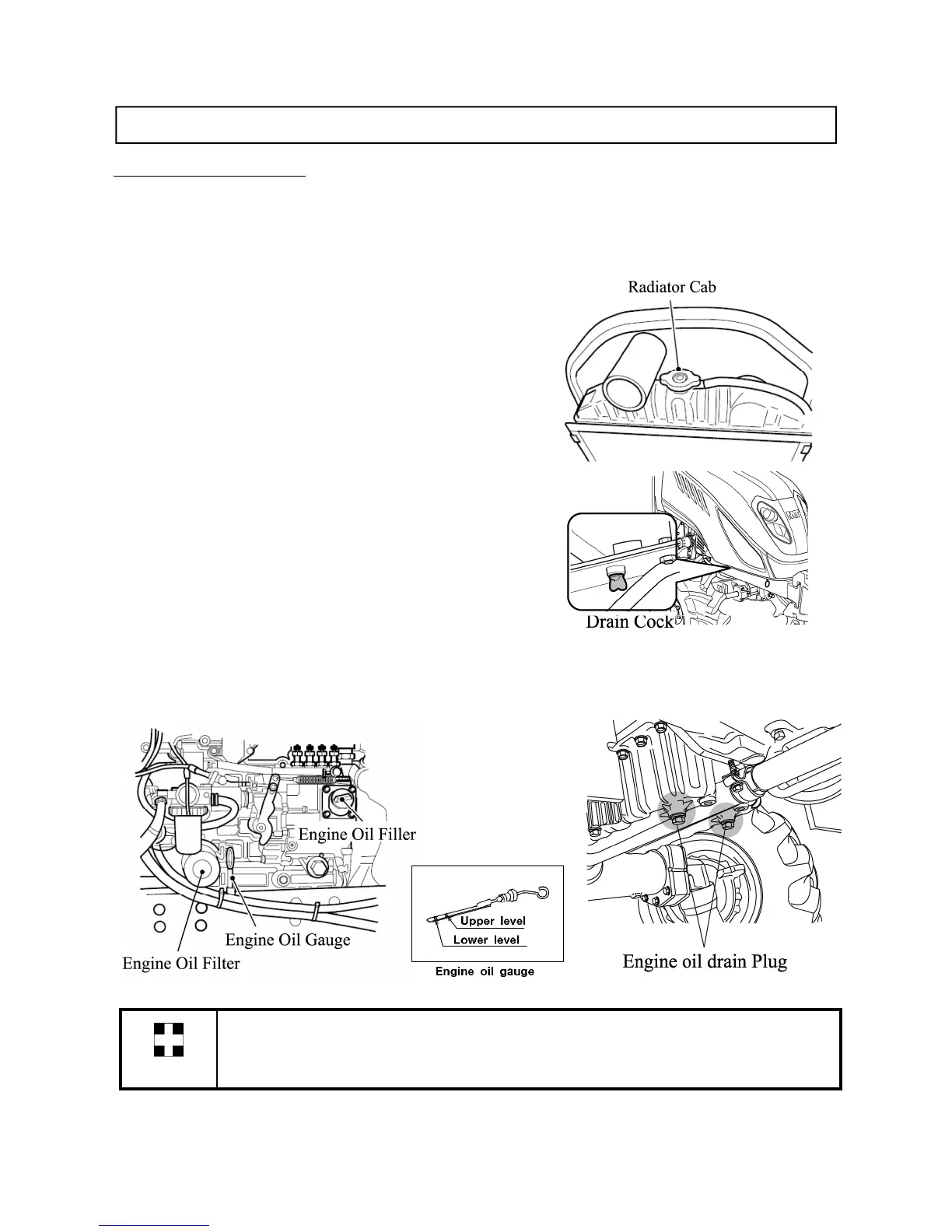 Radiator Cab

Drain Cock

Engine Oil Filler

Engine Oil Gauge

Engine Oil Filter

Upper level

Lower level

Engine oil gauge

Engine oil drain Plug