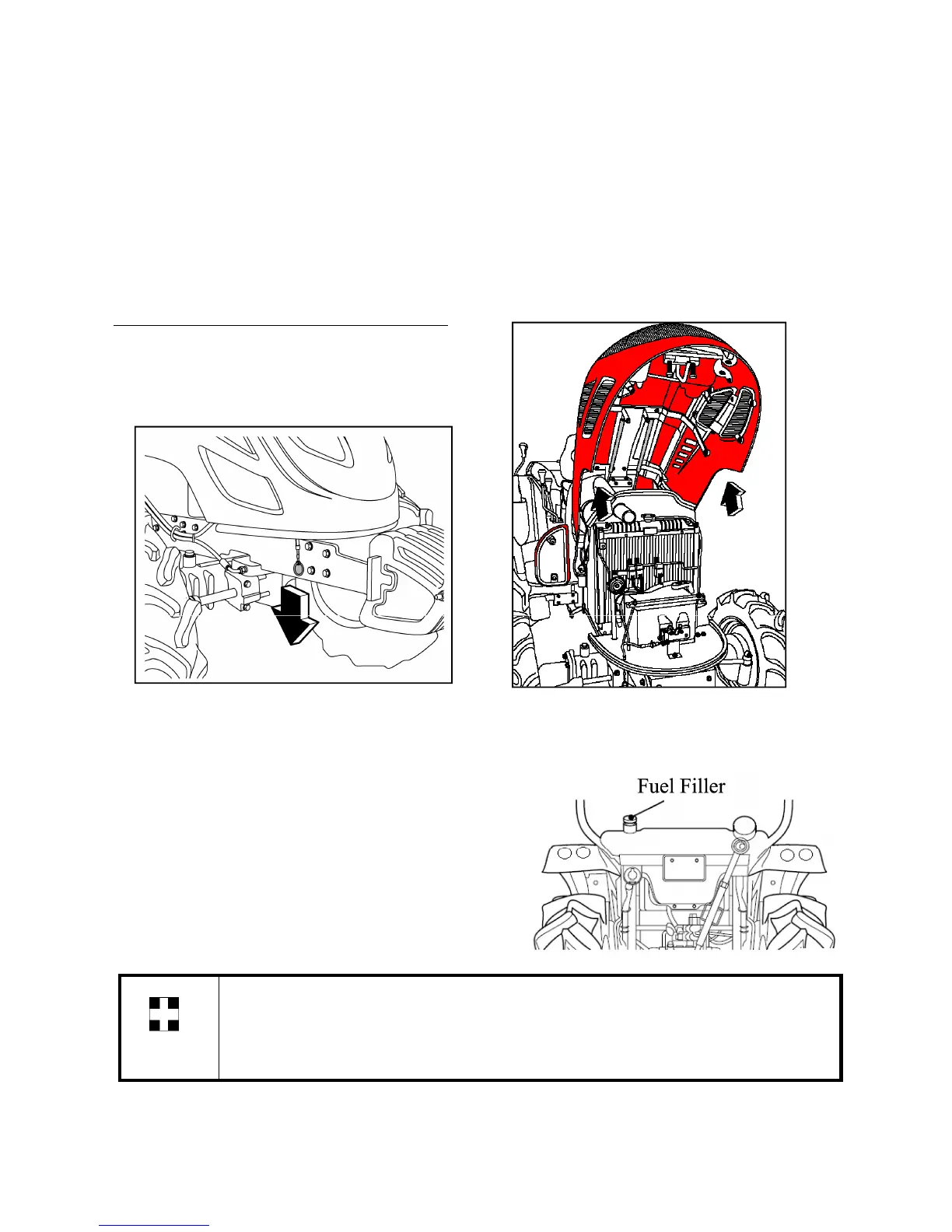 Fuel Filler