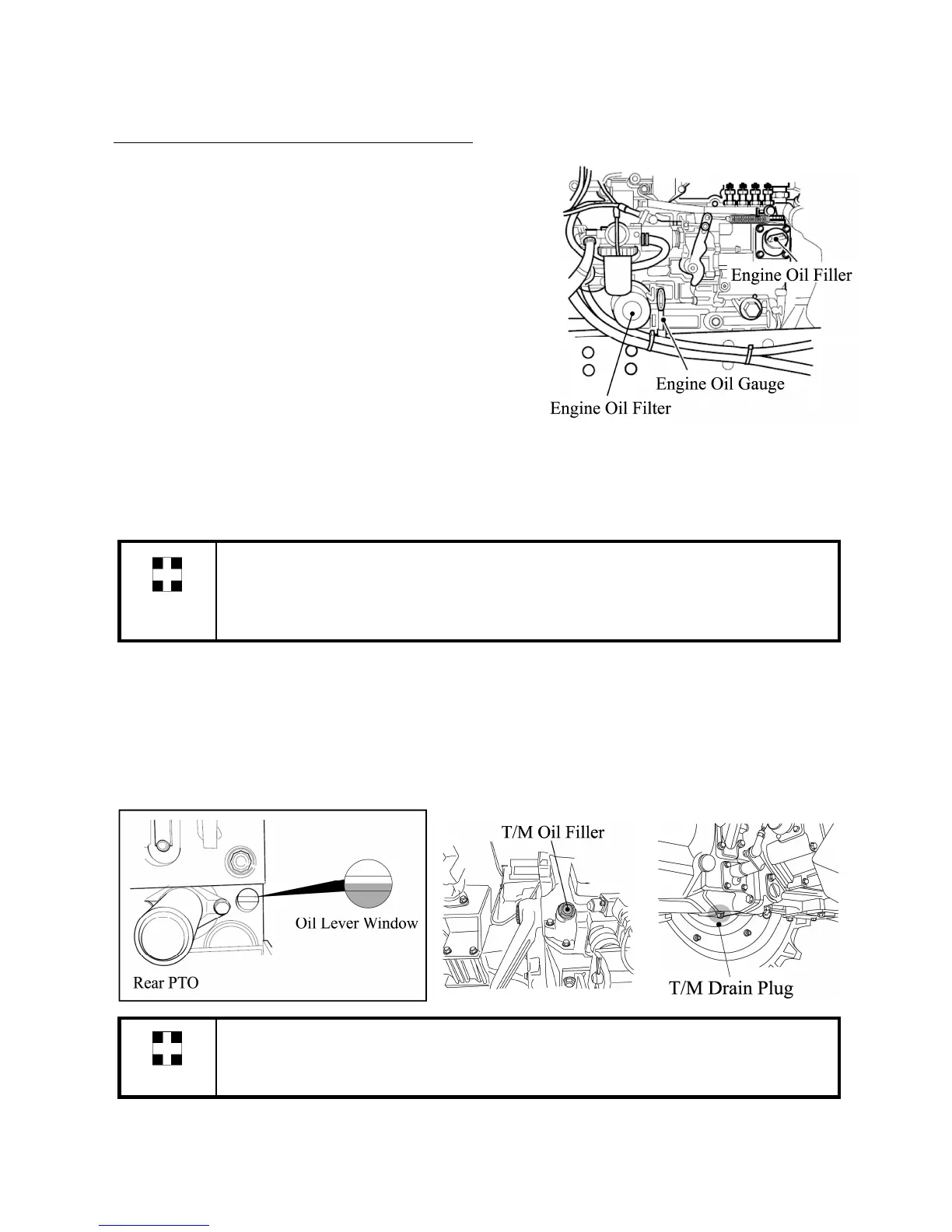 Engine Oil Filler

Engine Oil Gauge

Engine Oil Filter

Oil Lever Window

Rear PTO

T/M Oil Filler

T/M Drain Plug