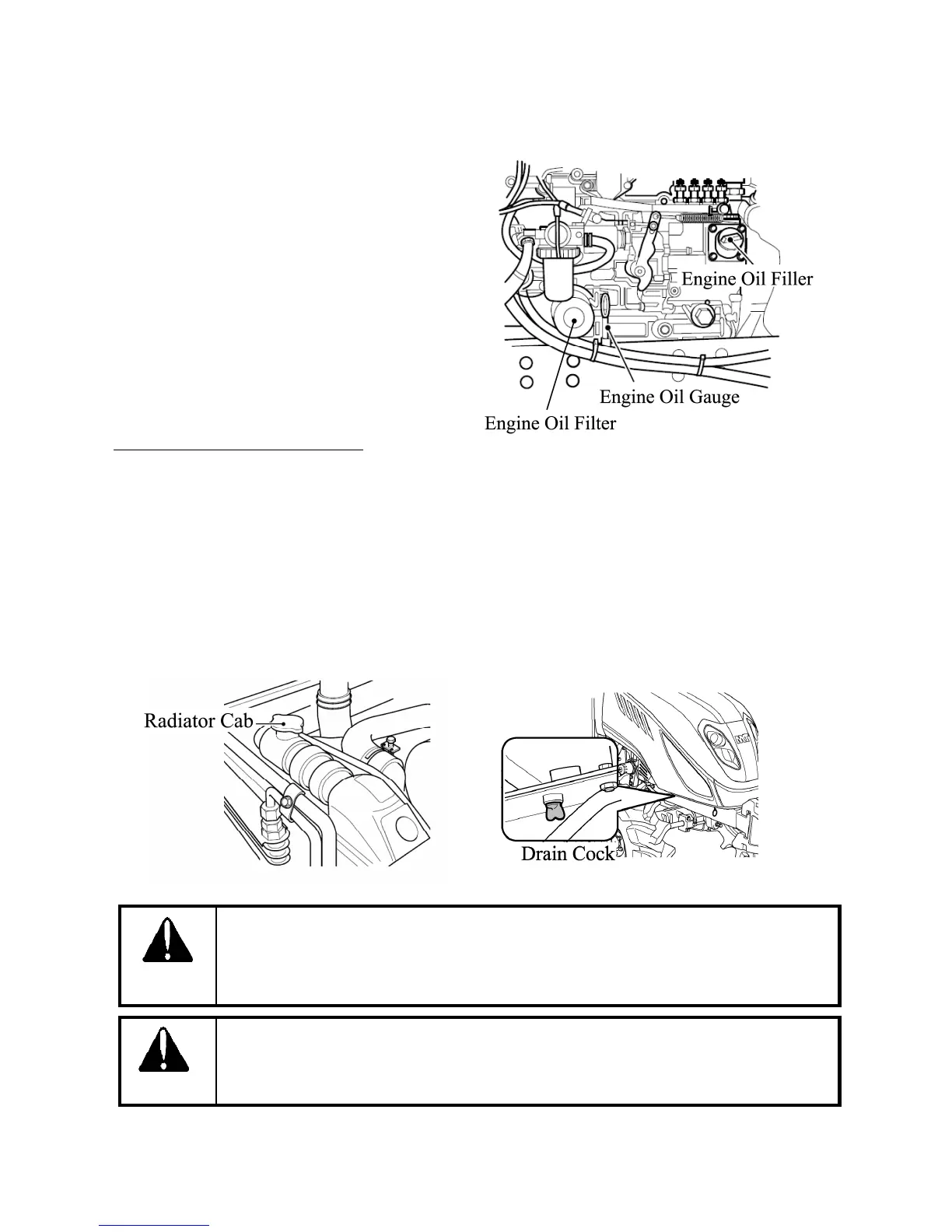 Engine Oil Filler

Engine Oil Gauge

Engine Oil Filter

Radiator Cab

Drain Cock