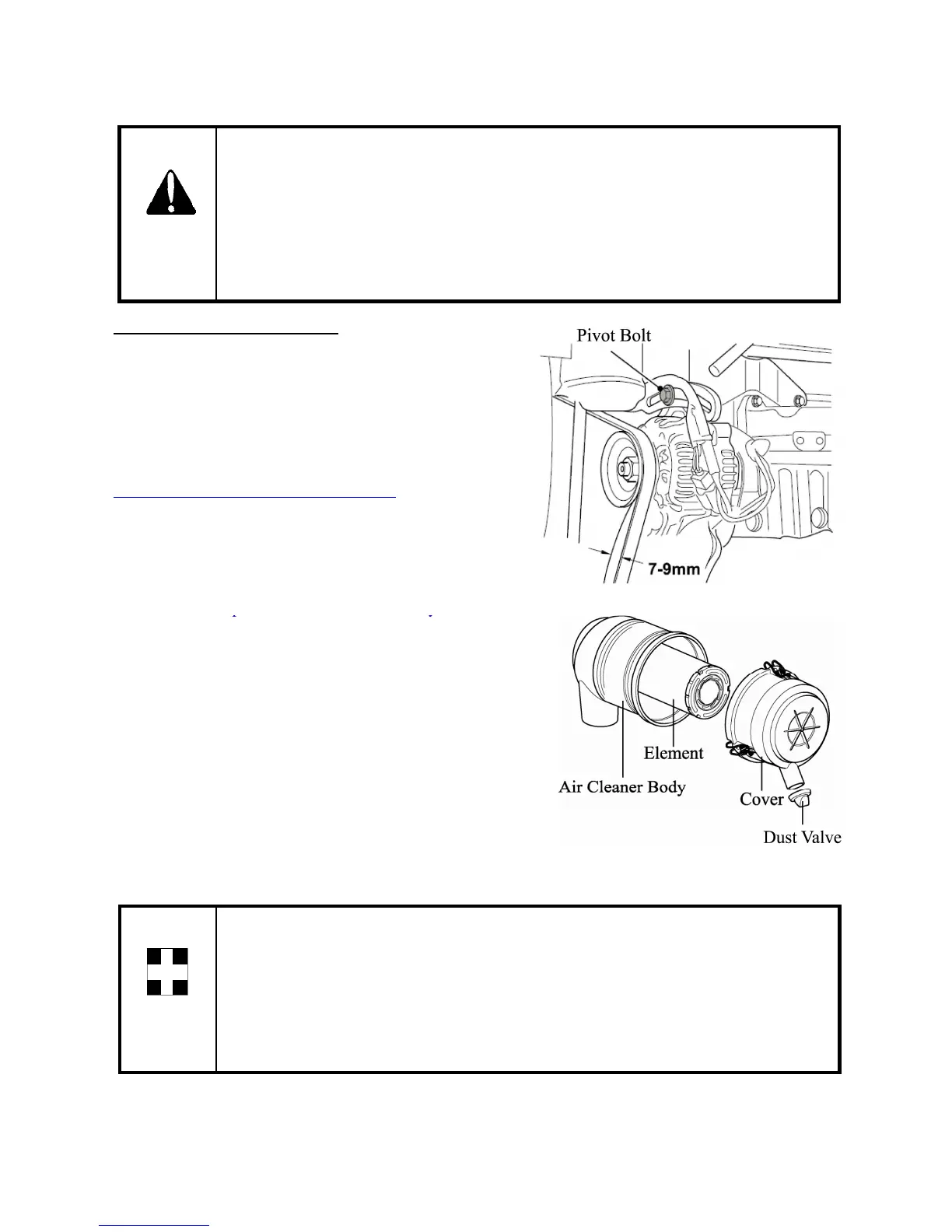 Pivot Bolt

7-9mm

Element

Air Cleaner Body

Cover

Dust Valve