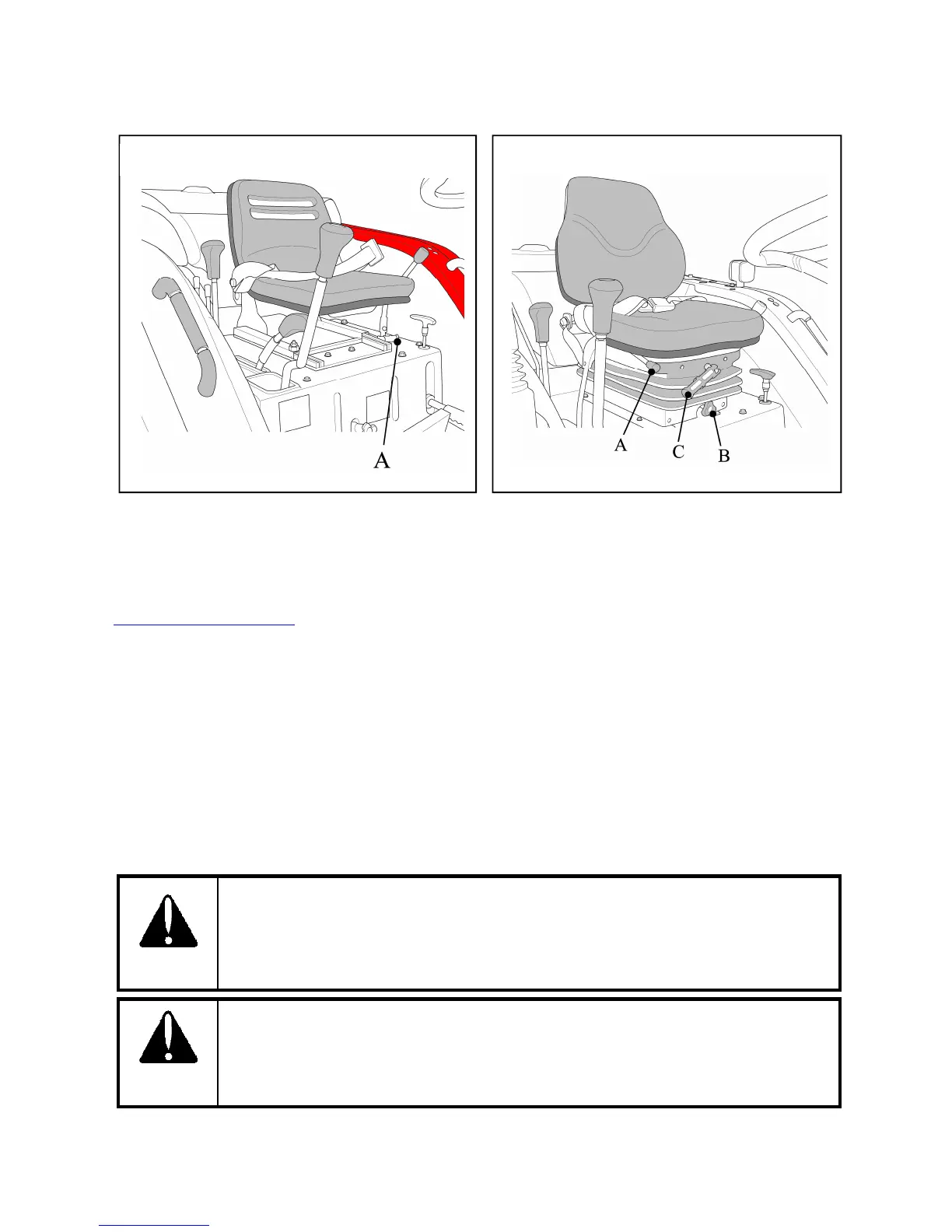 A

A C B