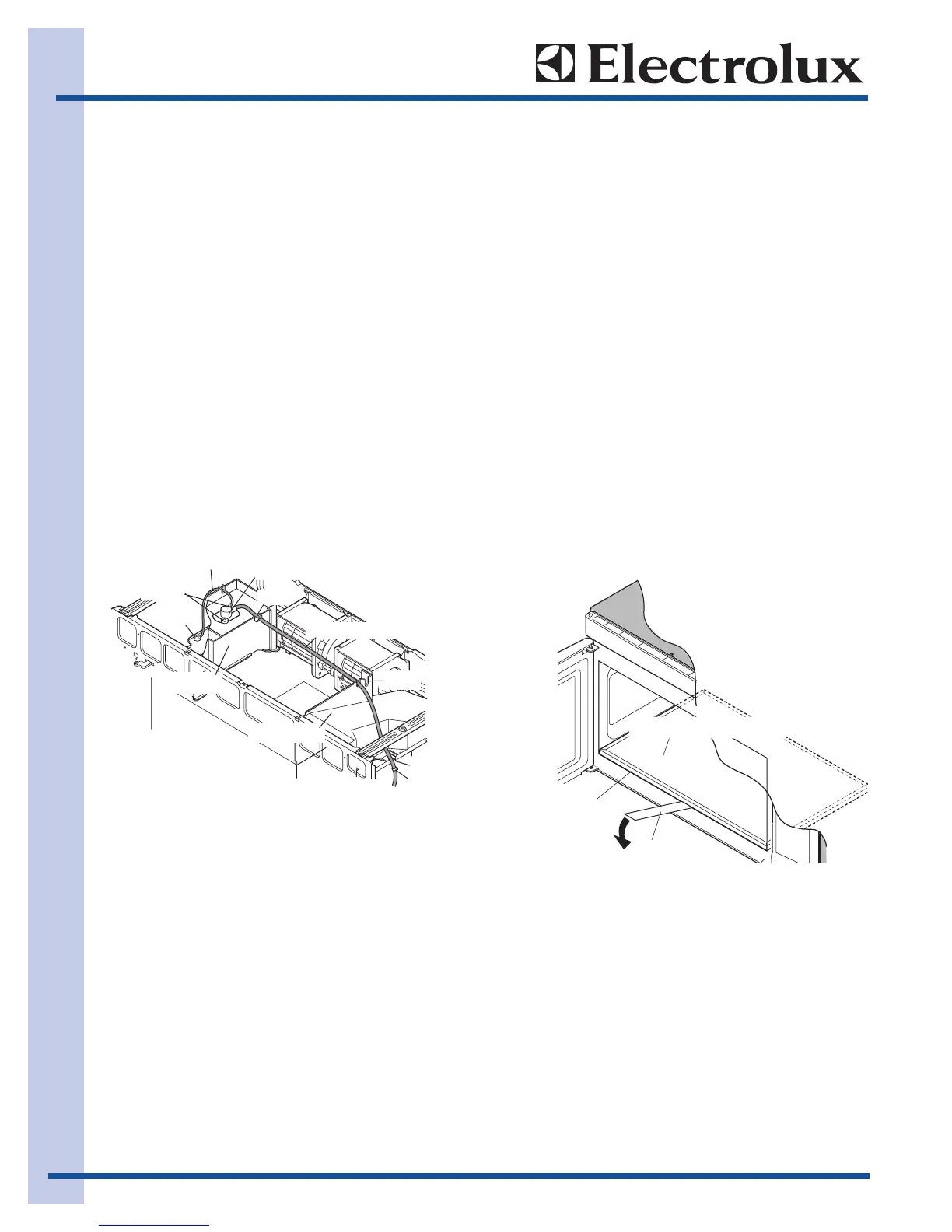 Electrolux