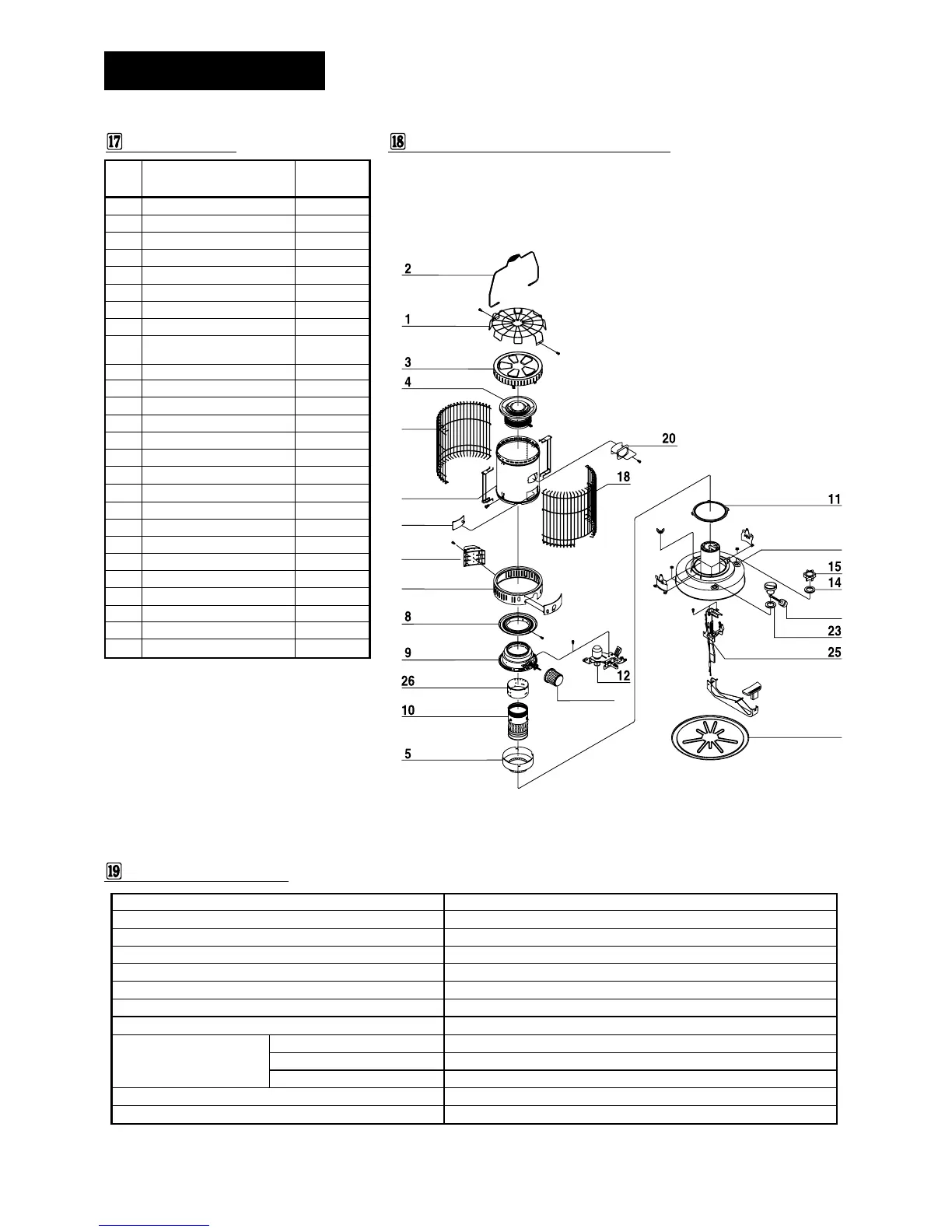 ⑰

⑱

2

1

3

4

20

18

11

15

14

8

23

9

25

12

26

10

5

⑲