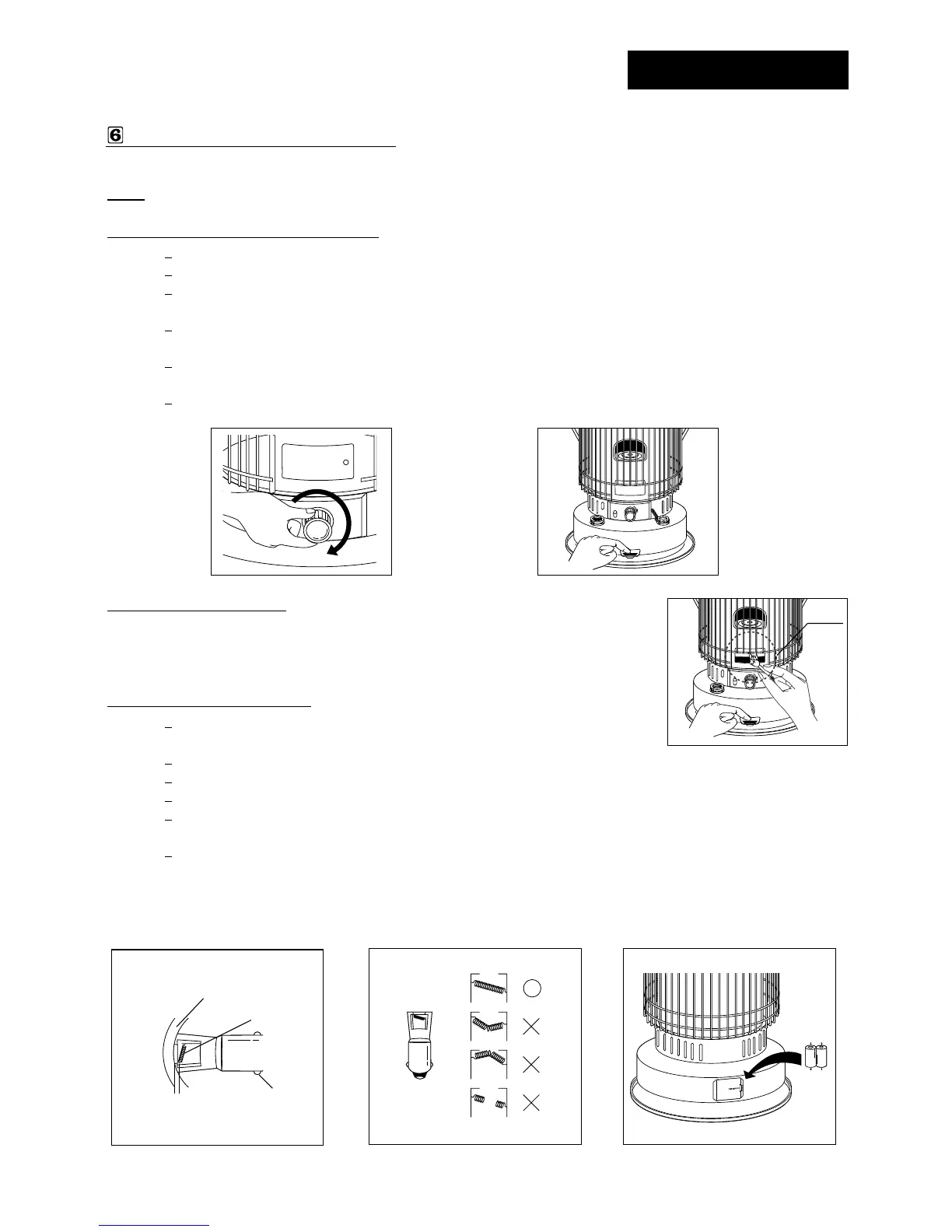 6