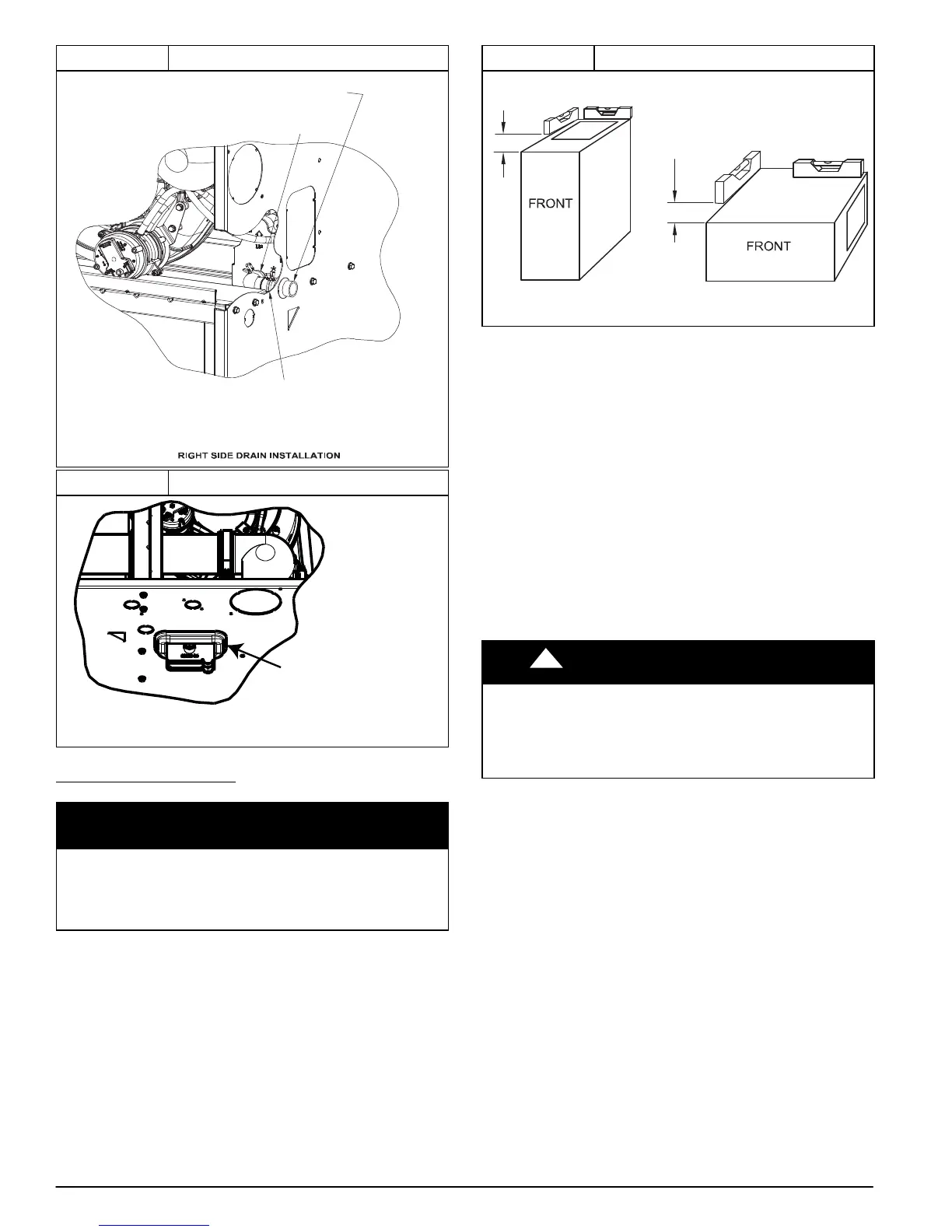 RIGHT SIDE DRAIN INSTALLATION

FRONT

FRONT