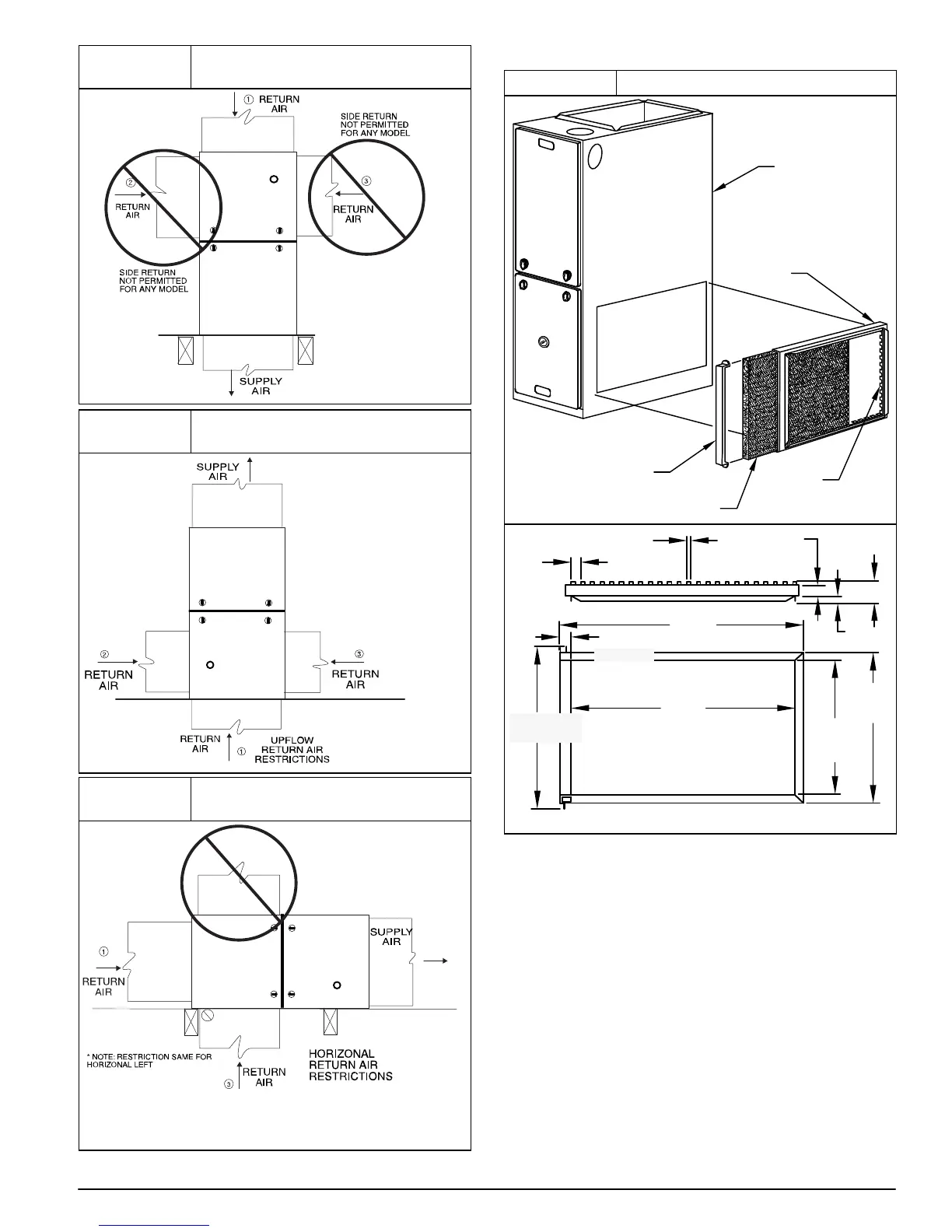 ① RETURN AIR

SIDE RETURN NOT PERMITTED FOR ANY MODEL

② RETURN AIR

③ RETURN AIR

SIDE RETURN NOT PERMITTED FOR ANY MODEL

SUPPLY AIR

SUPPLY AIR

② RETURN AIR

③ RETURN AIR

RETURN AIR ① UPFLOW RETURN AIR RESTRICTIONS

① RETURN AIR

SUPPLY AIR

* NOTE: RESTRICTION SAME FOR HORIZONAL LEFT

③ RETURN AIR

HORIZONAL RETURN AIR RESTRICTIONS